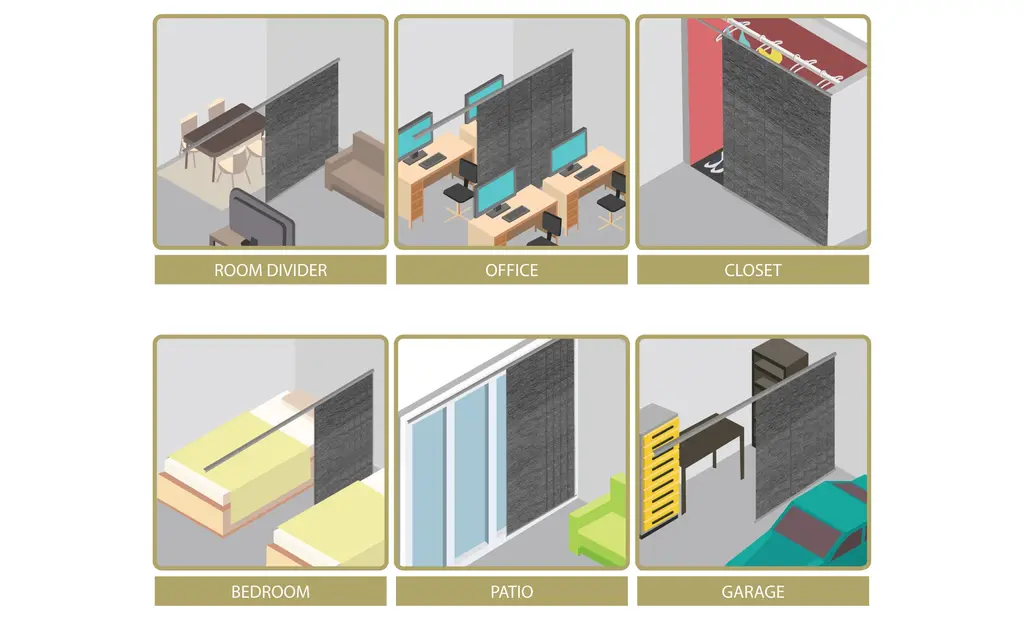 ROOM DIVIDER

OFFICE

CLOSET

BEDROOM

PATIO

GARAGE