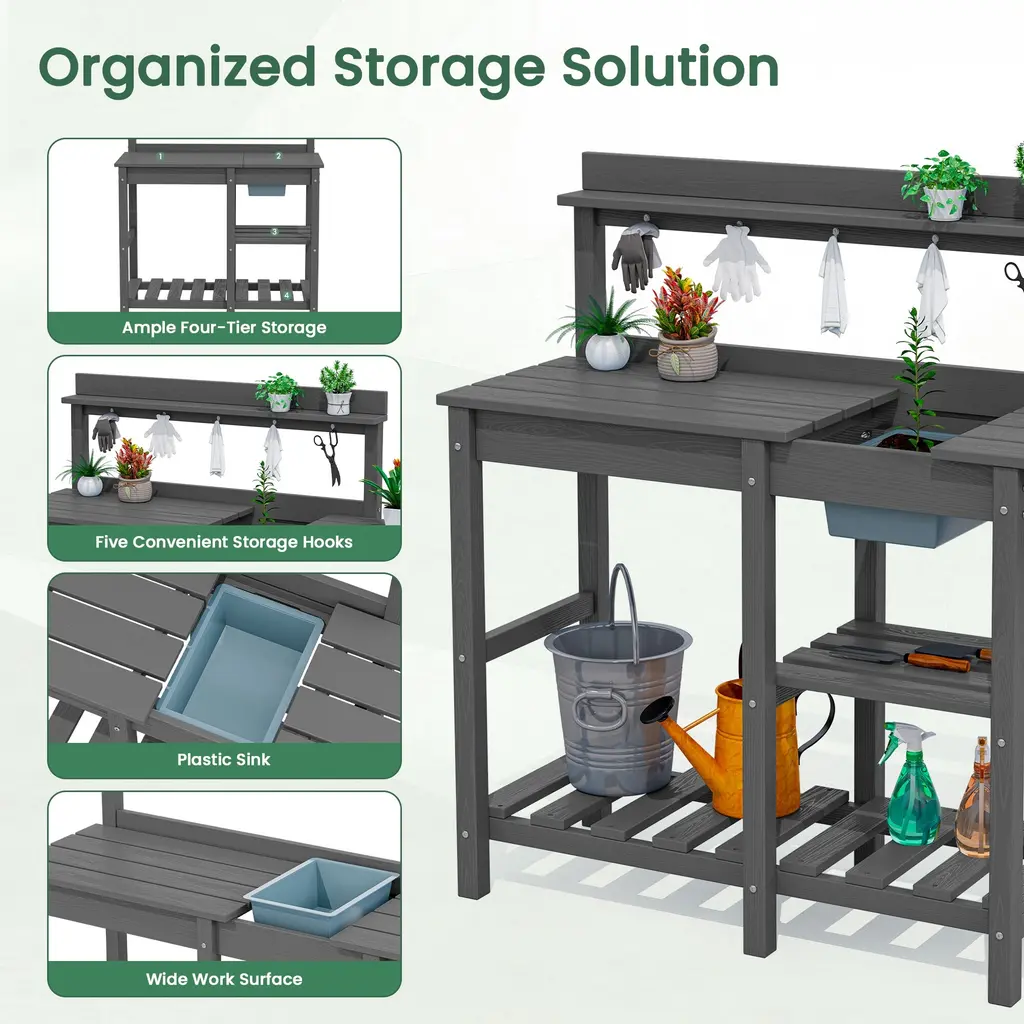 Organized Storage Solution

1
2
3
4

Ample Four-Tier Storage

Five Convenient Storage Hooks

Plastic Sink

Wide Work Surface