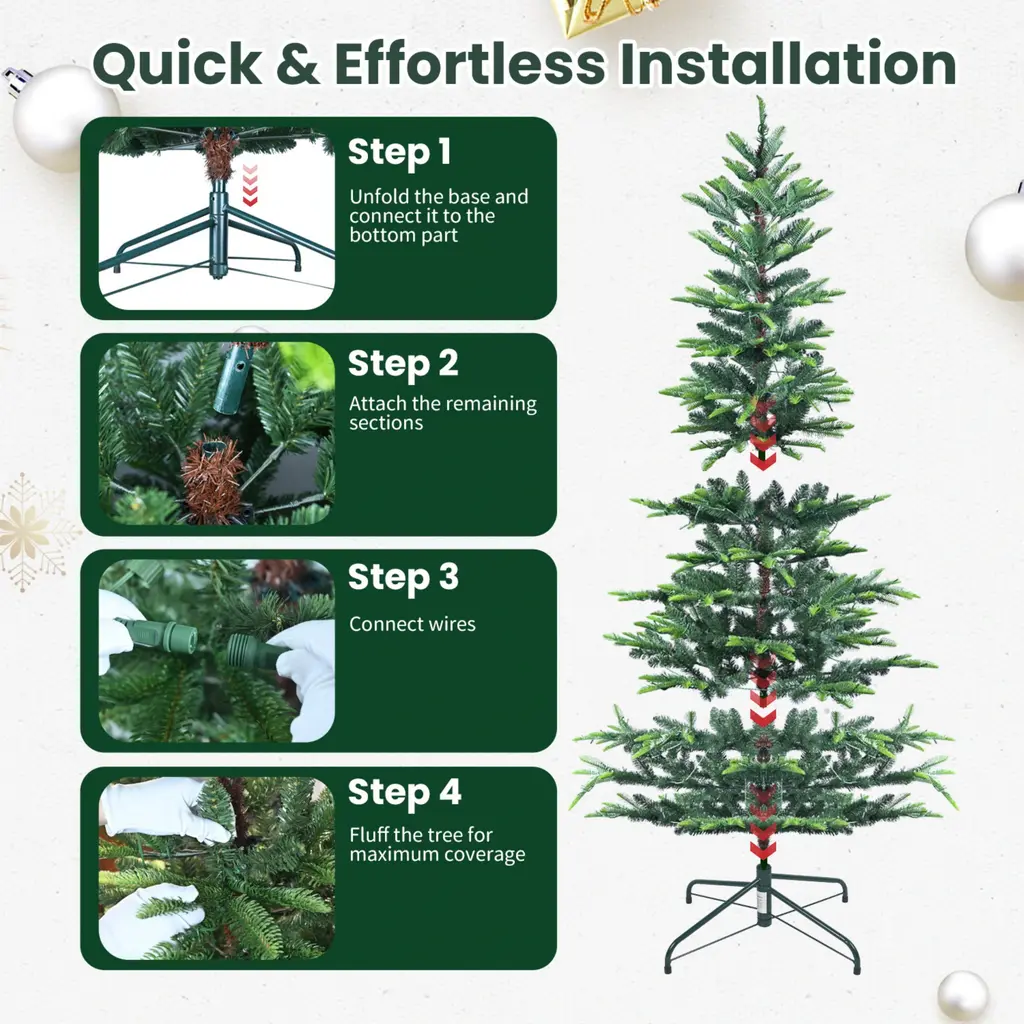 Quick & Effortless Installation

Step 1
Unfold the base and connect it to the bottom part

Step 2
Attach the remaining sections

Step 3
Connect wires

Step 4
Fluff the tree for maximum coverage