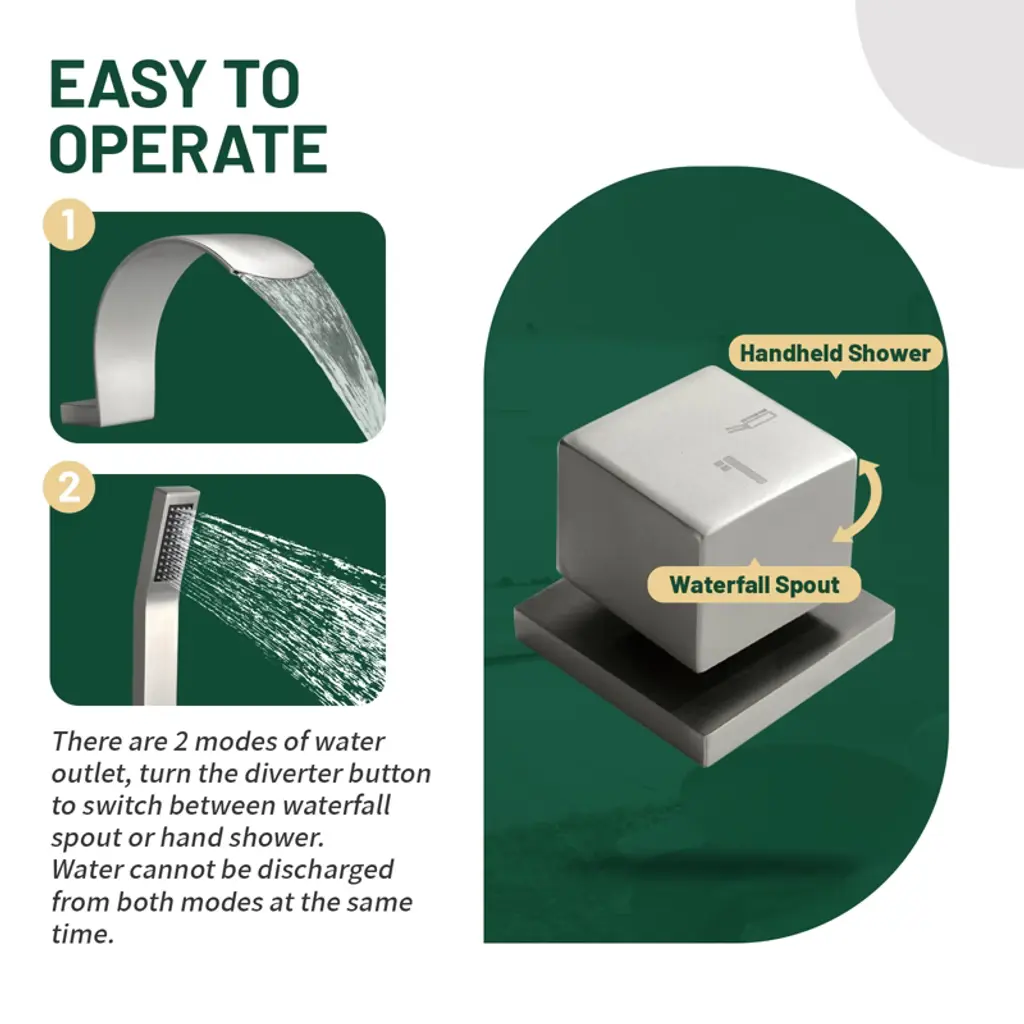 EASY TO OPERATE

1

2

There are 2 modes of water outlet, turn the diverter button to switch between waterfall spout or hand shower.
Water cannot be discharged from both modes at the same time.

Handheld Shower

Waterfall Spout