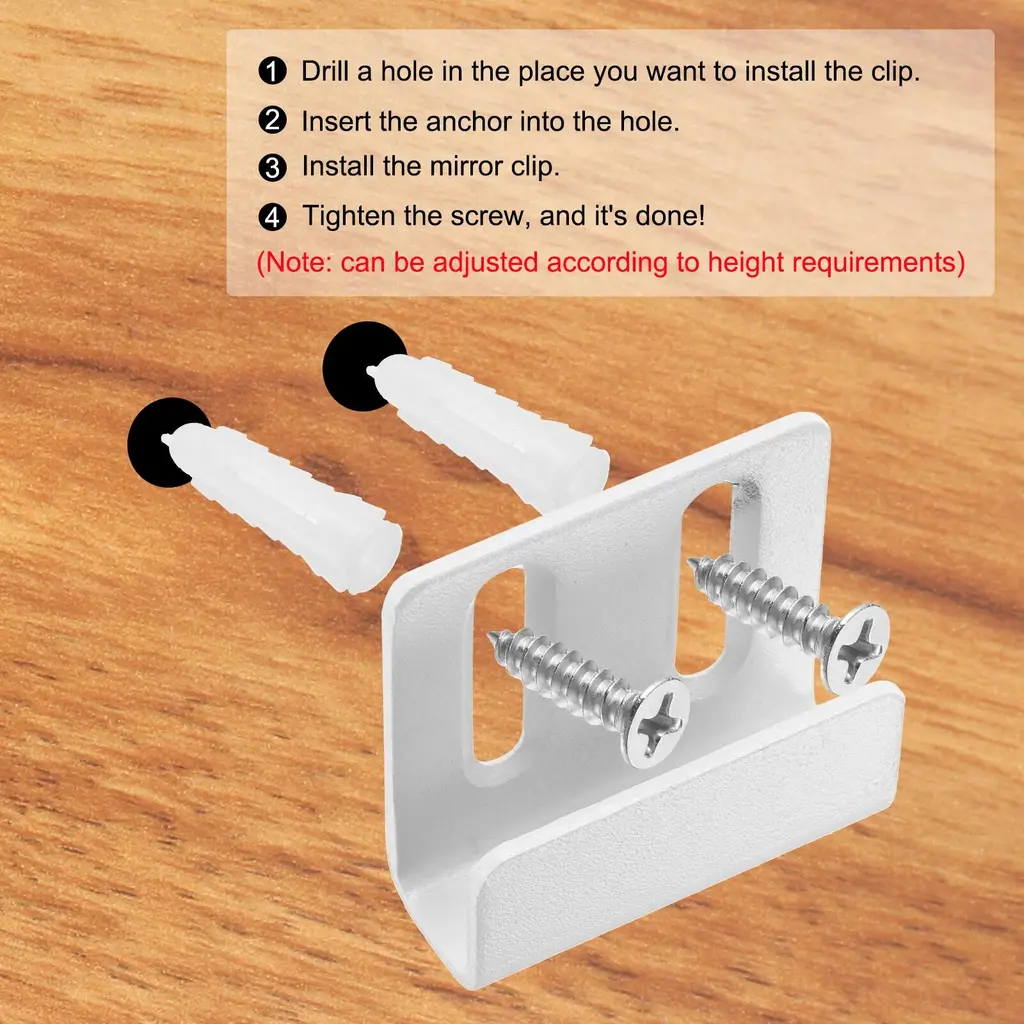 ❶ Drill a hole in the place you want to install the clip.
❷ Insert the anchor into the hole.
❸ Install the mirror clip.
❹ Tighten the screw, and it's done!
(Note: can be adjusted according to height requirements)