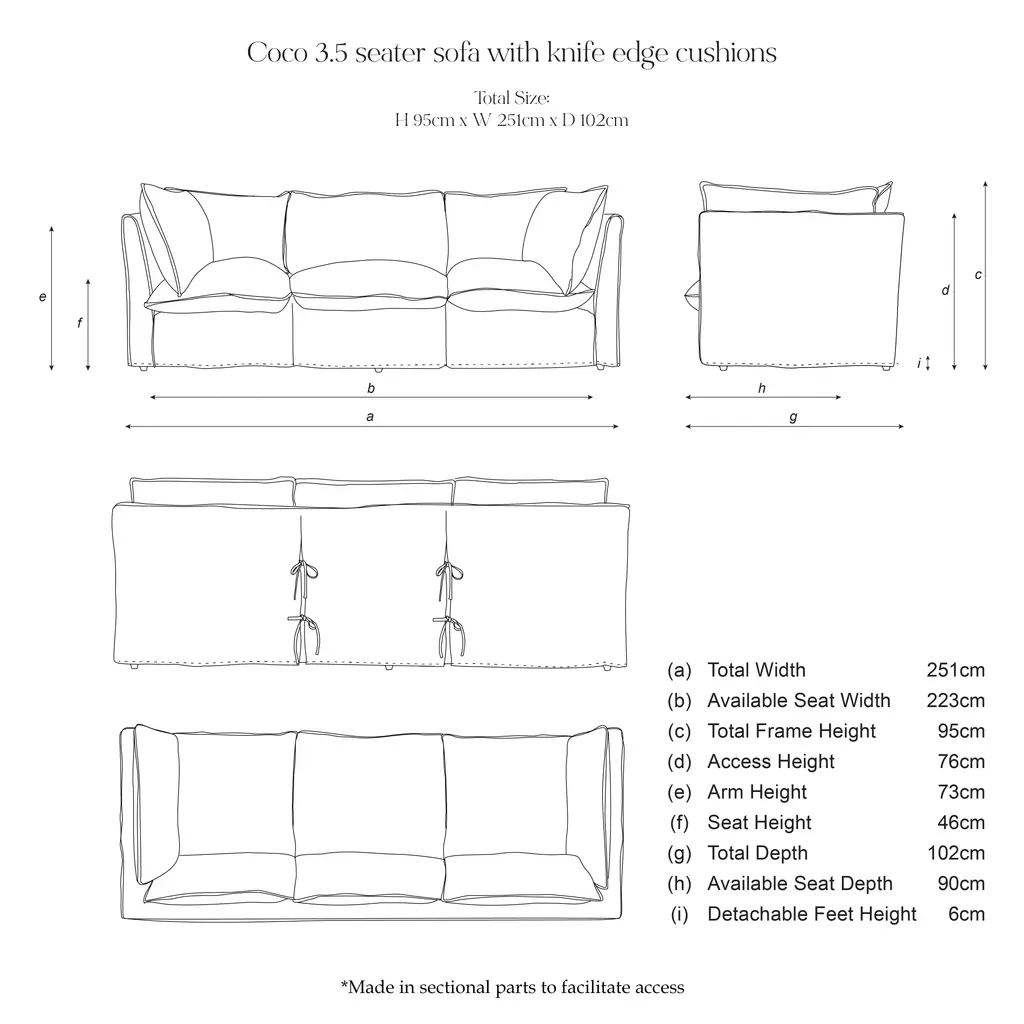 Coco 3.5 seater sofa with knife edge cushions

Total Size:
H 95cm x W 251cm x D 102cm

e
f
b
a
d
c
i
h
g

| | | |
|---|---|---|
| (a) | Total Width | 251cm |
| (b) | Available Seat Width | 223cm |
| (c) | Total Frame Height | 95cm |
| (d) | Access Height | 76cm |
| (e) | Arm Height | 73cm |
| (f) | Seat Height | 46cm |
| (g) | Total Depth | 102cm |
| (h) | Available Seat Depth | 90cm |
| (i) | Detachable Feet Height | 6cm |

*Made in sectional parts to facilitate access