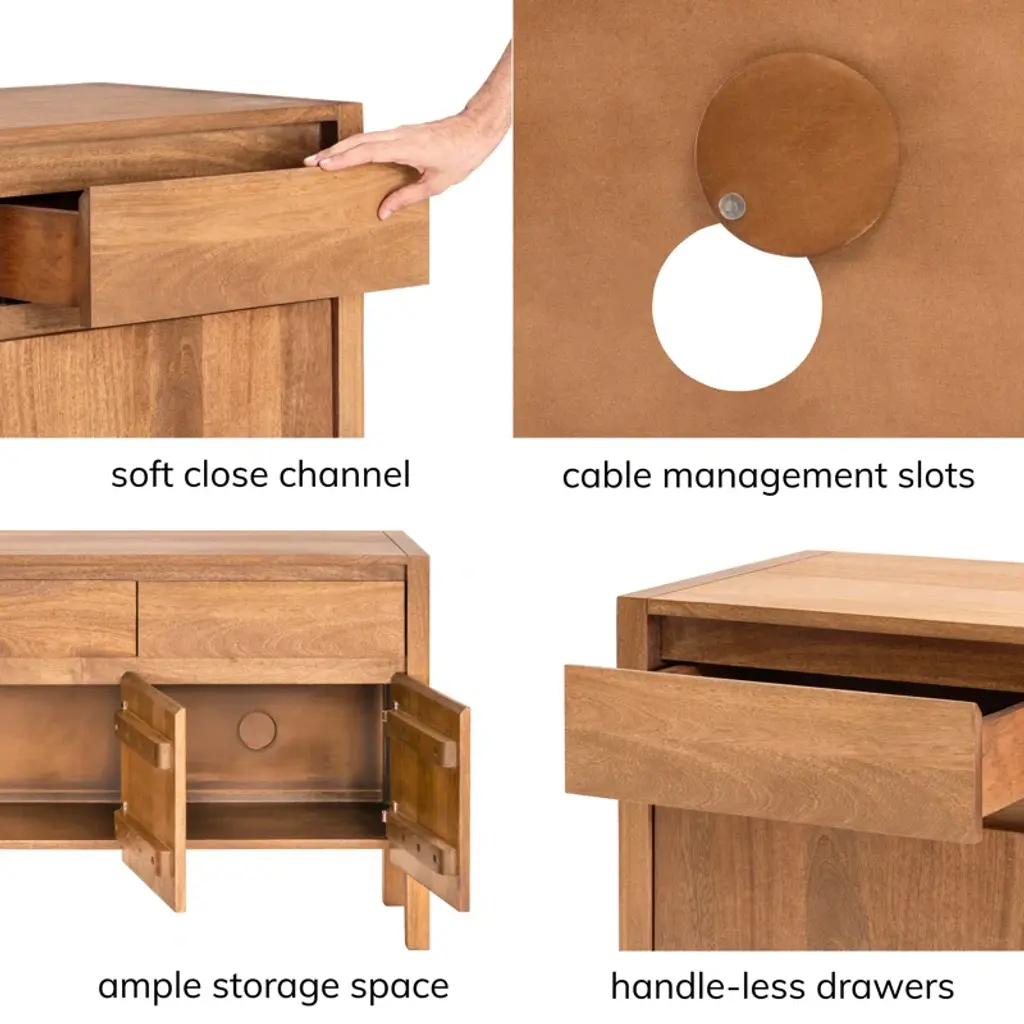 soft close channel

cable management slots

ample storage space

handle-less drawers