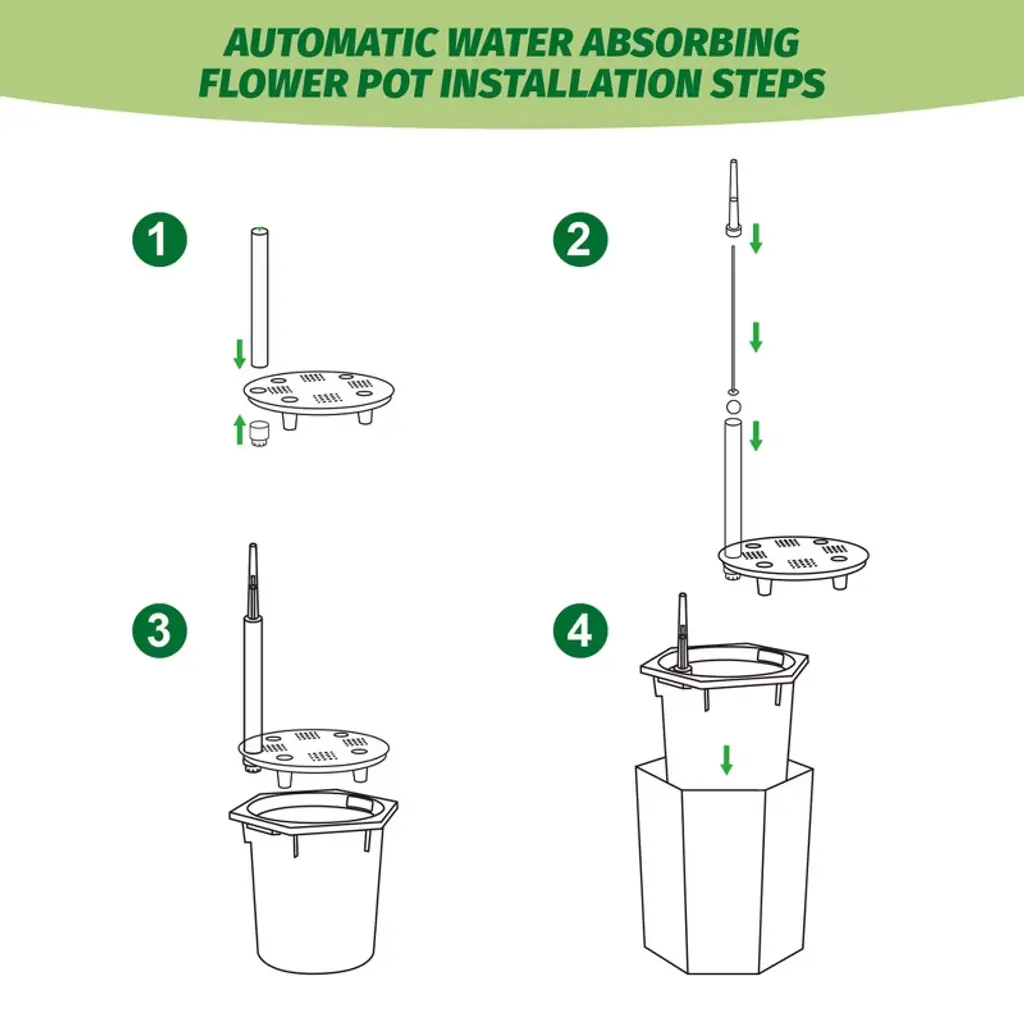 AUTOMATIC WATER ABSORBING FLOWER POT INSTALLATION STEPS

1

2

3

4