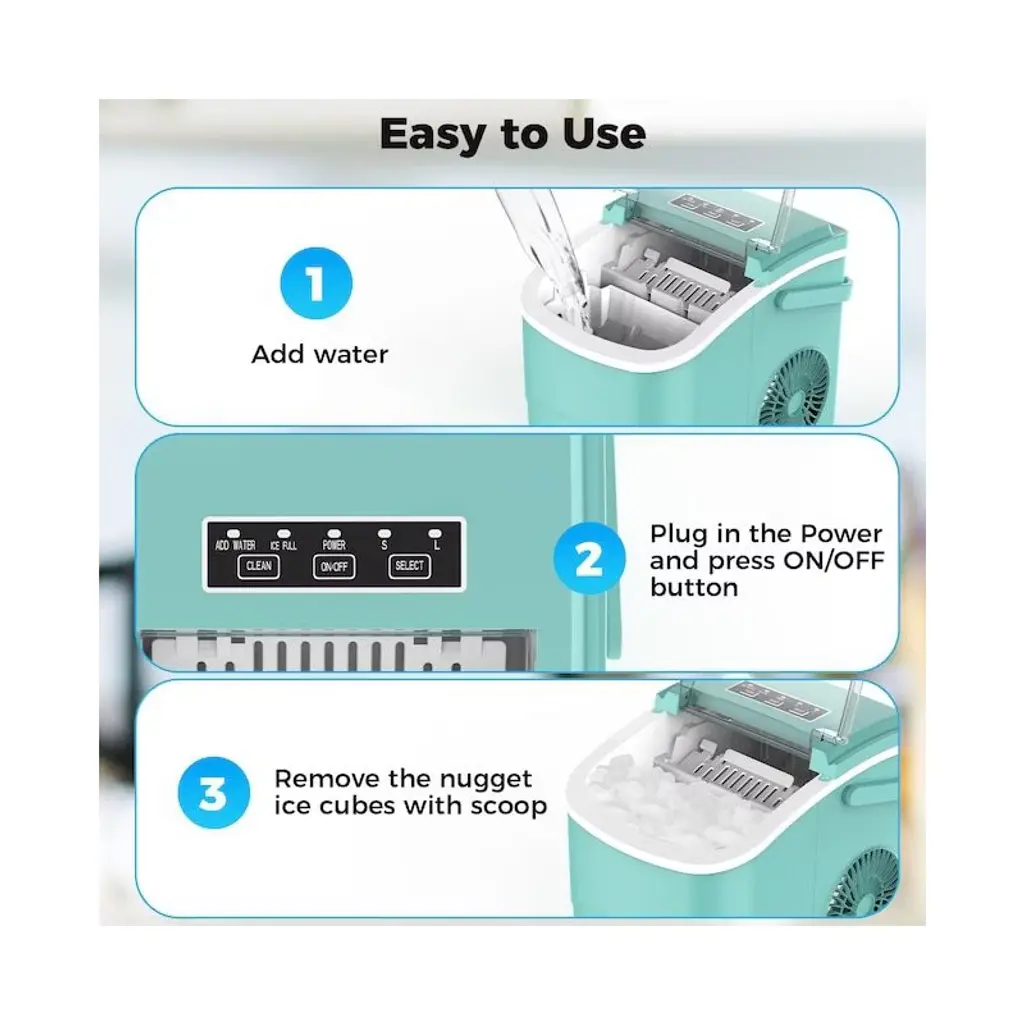 Easy to Use

1

Add water

ADD WATER ICE FULL POWER S L
CLEAN ON/OFF SELECT

2

Plug in the Power and press ON/OFF button

3

Remove the nugget ice cubes with scoop