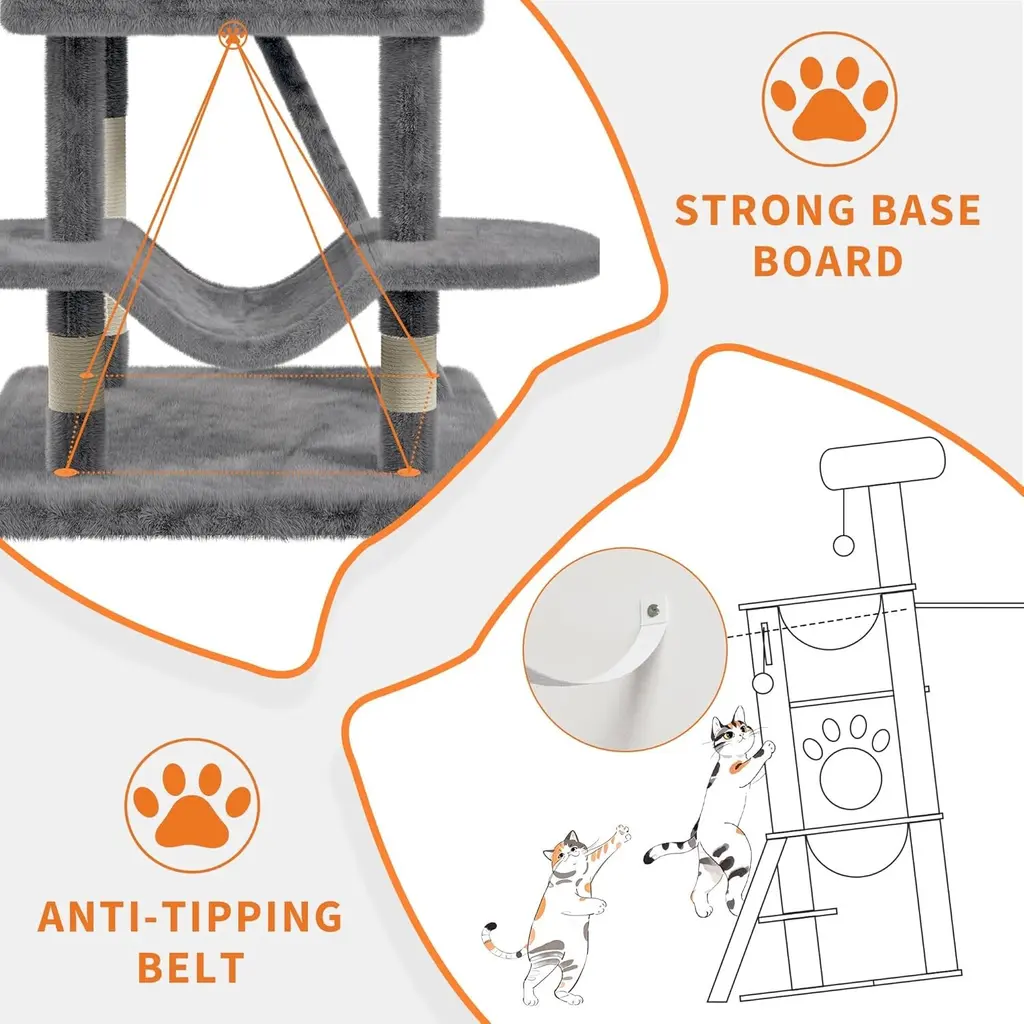 STRONG BASE BOARD

ANTI-TIPPING BELT