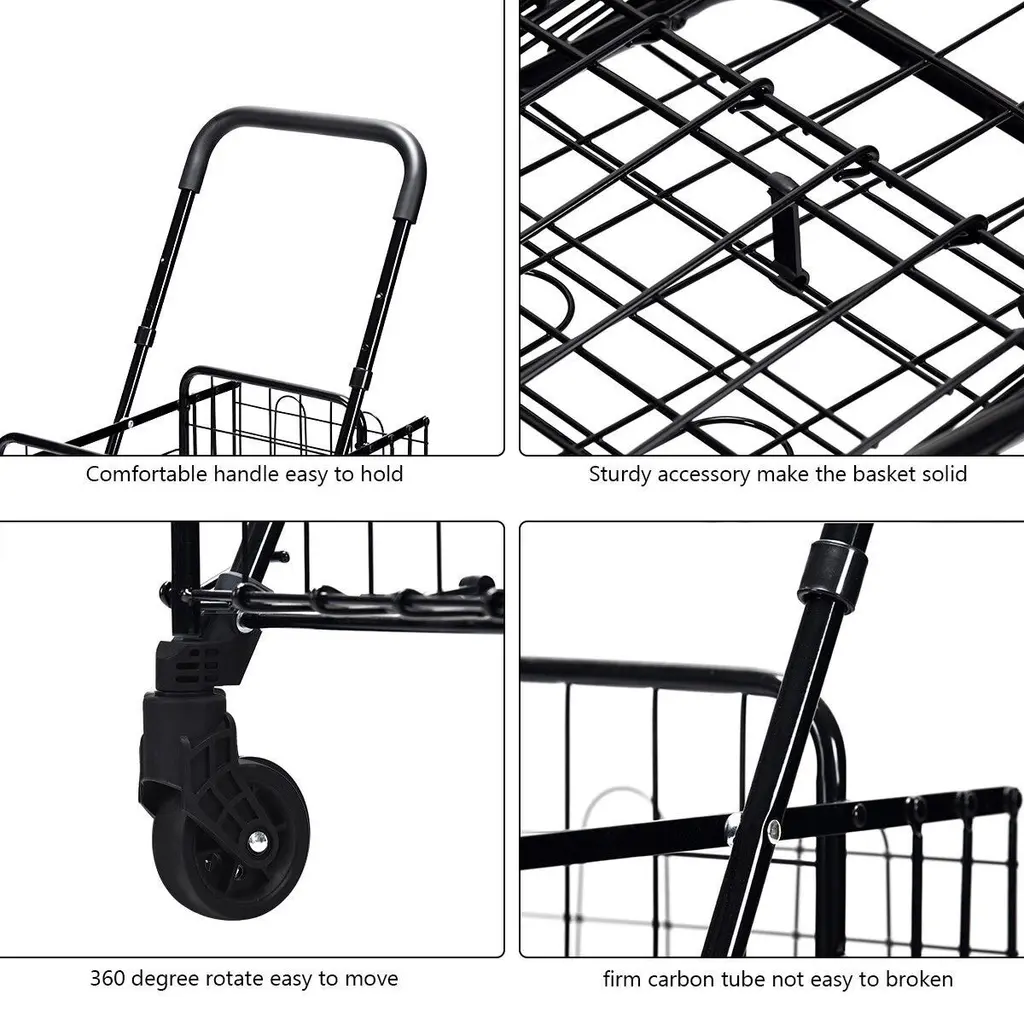 Comfortable handle easy to hold

Sturdy accessory make the basket solid

360 degree rotate easy to move

firm carbon tube not easy to broken