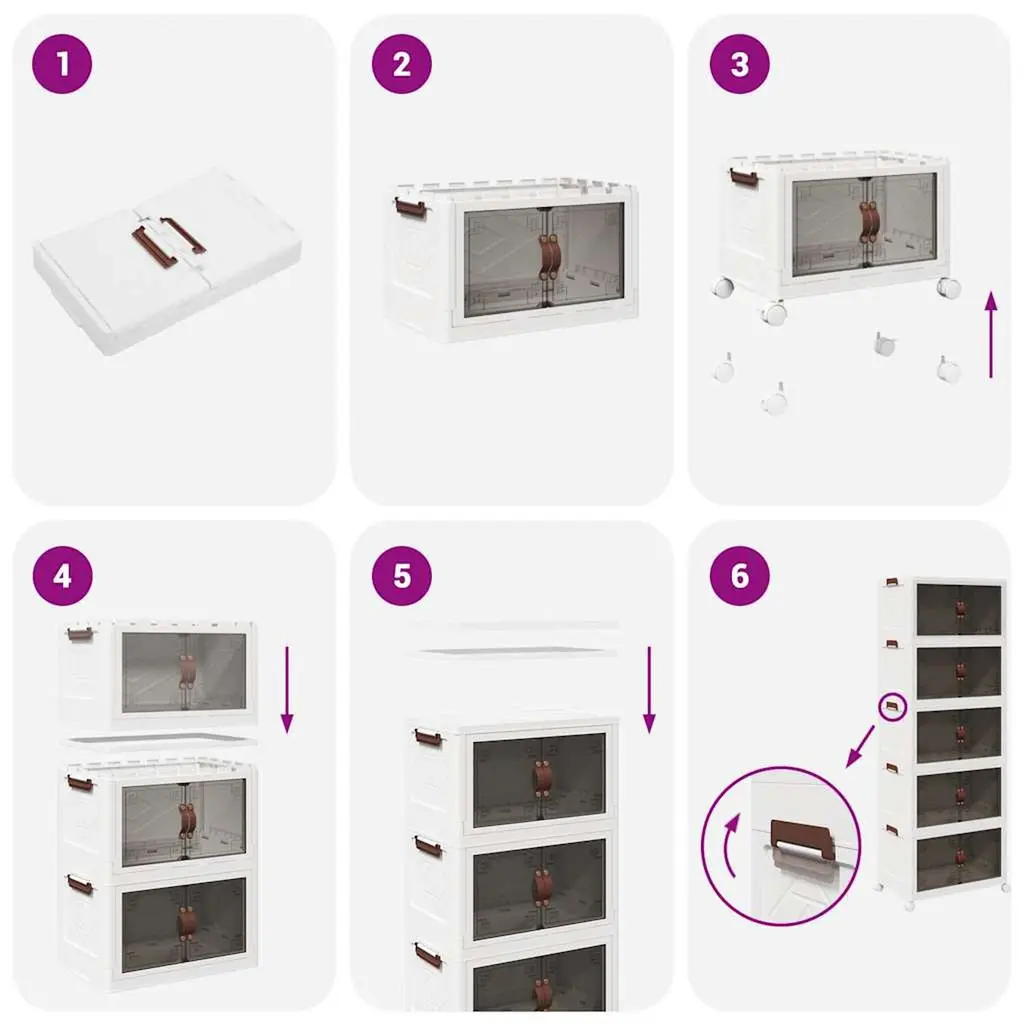 1

2

3

4

5

6