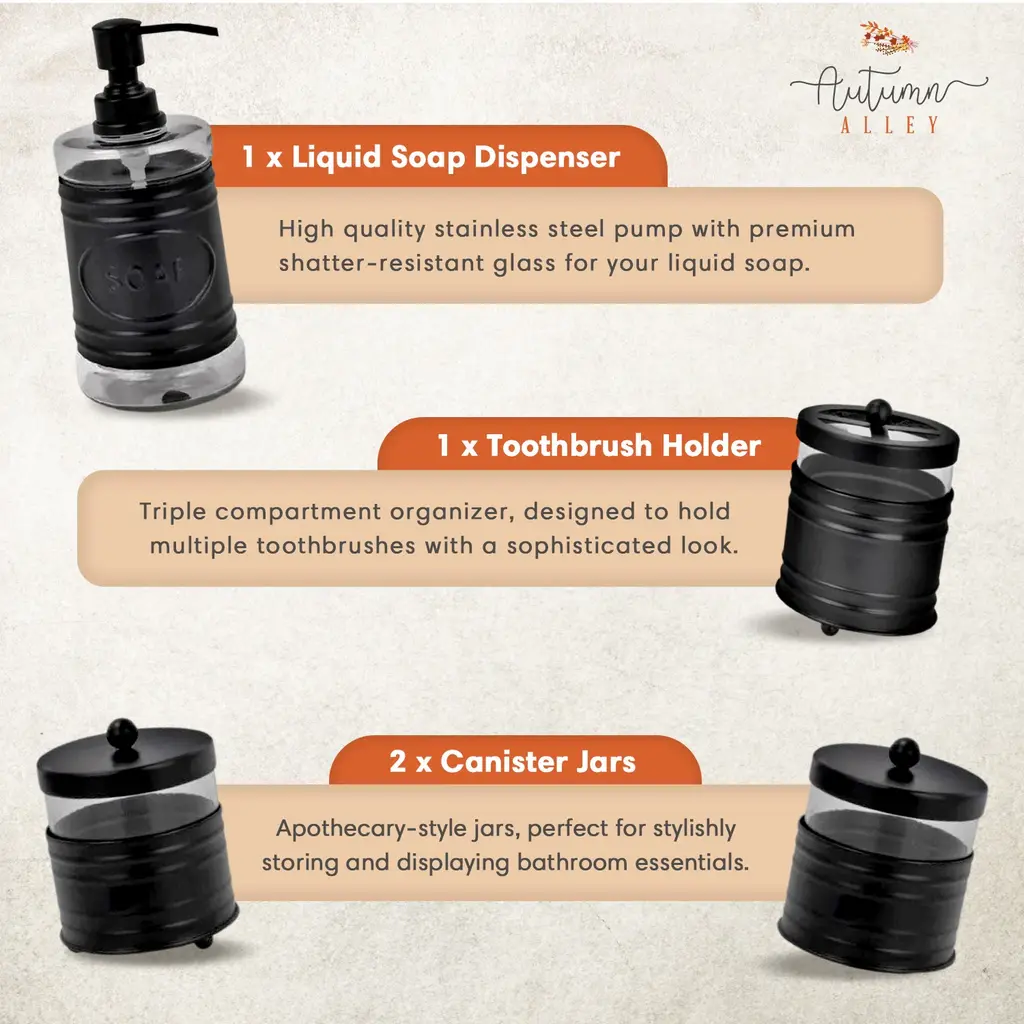 Autumn
ALLEY

SOAP

1 x Liquid Soap Dispenser

High quality stainless steel pump with premium shatter-resistant glass for your liquid soap.

1 x Toothbrush Holder

Triple compartment organizer, designed to hold multiple toothbrushes with a sophisticated look.

2 x Canister Jars

Apothecary-style jars, perfect for stylishly storing and displaying bathroom essentials.