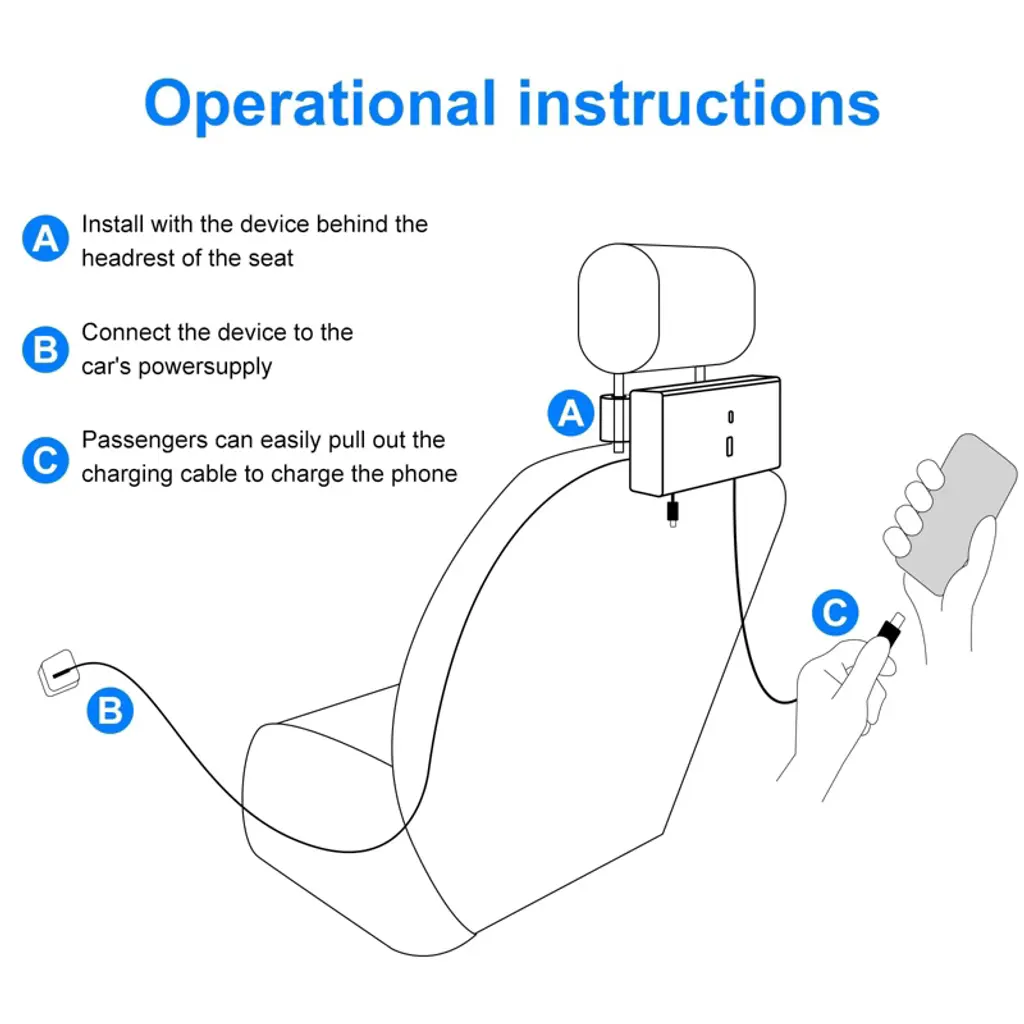 Operational instructions

A Install with the device behind the headrest of the seat

B Connect the device to the car's powersupply

C Passengers can easily pull out the charging cable to charge the phone

A

C

B