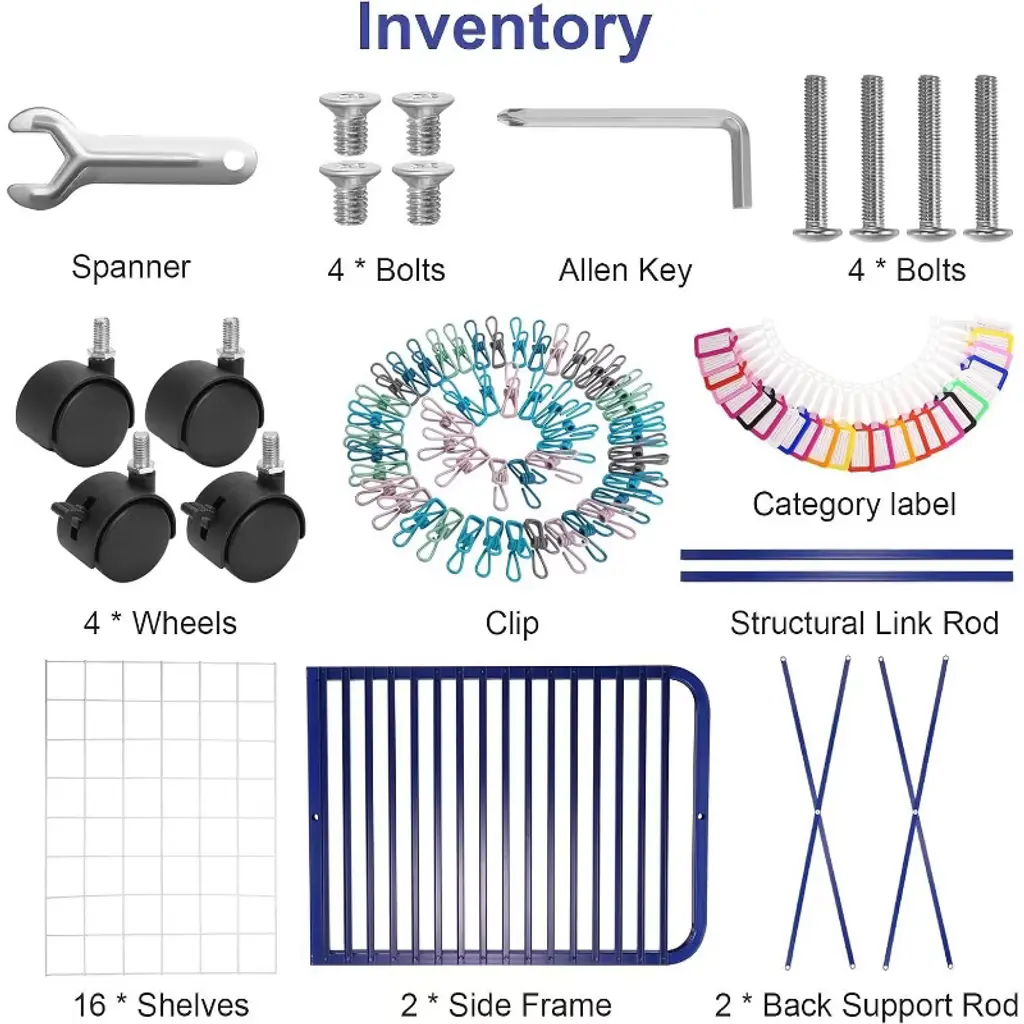 Inventory

Spanner

4 * Bolts

Allen Key

4 * Bolts

4 * Wheels

Clip

Category label

Structural Link Rod

16 * Shelves

2 * Side Frame

2 * Back Support Rod