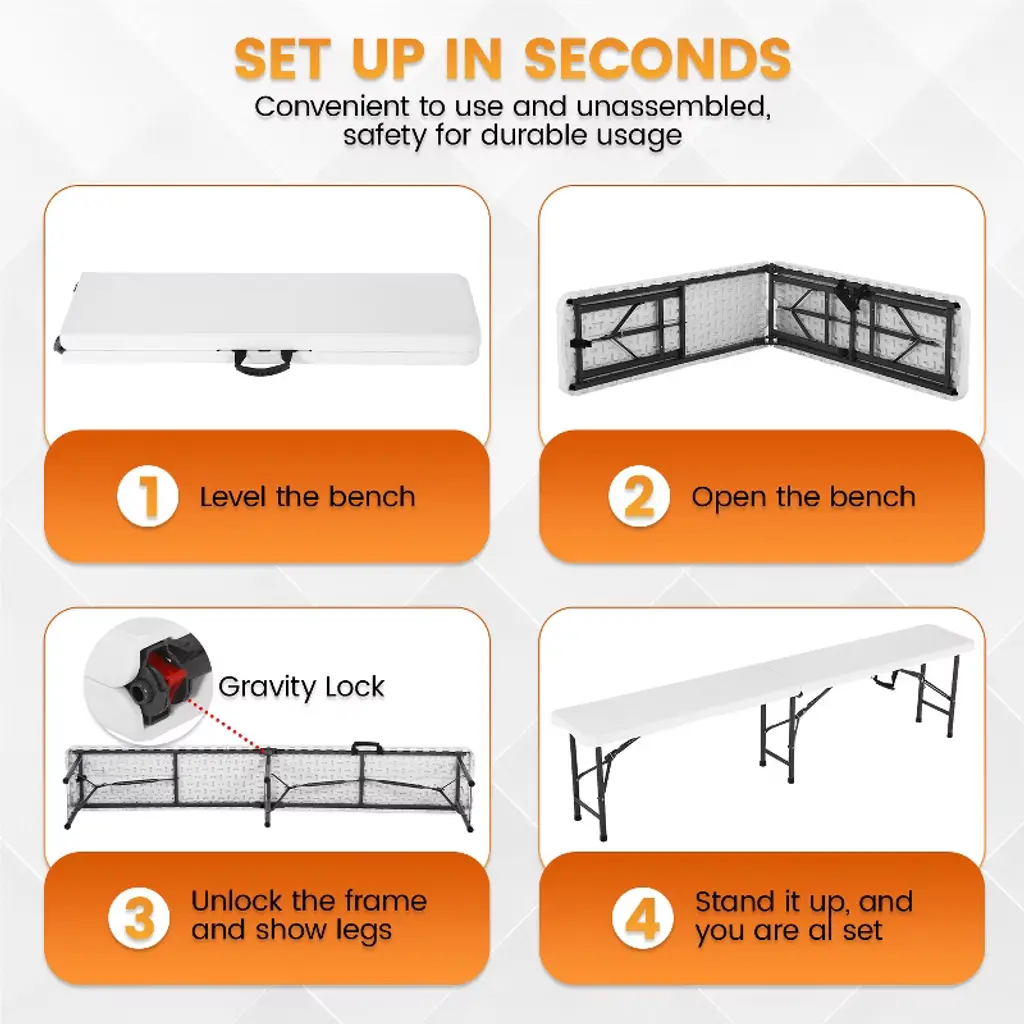 SET UP IN SECONDS
Convenient to use and unassembled, safety for durable usage

1 Level the bench

2 Open the bench

Gravity Lock

3 Unlock the frame and show legs

4 Stand it up, and you are al set