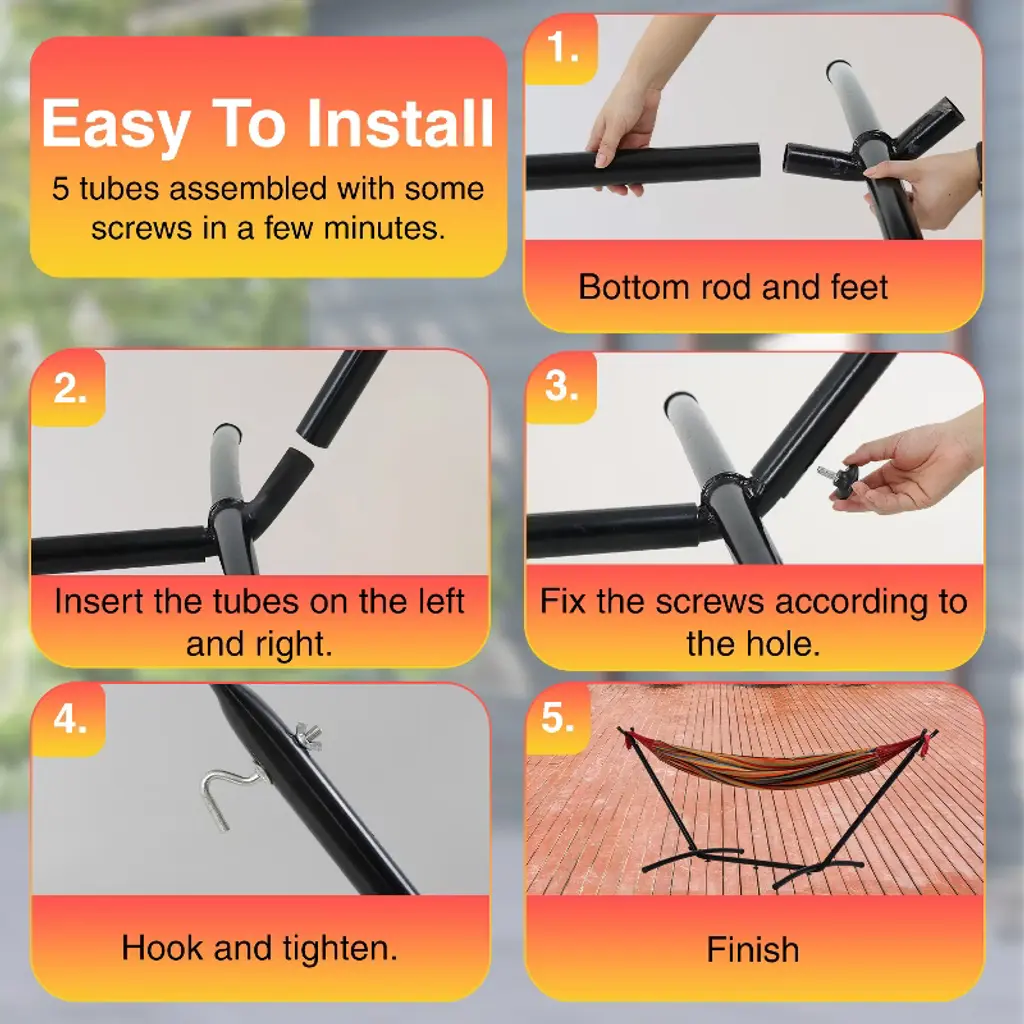 Easy To Install
5 tubes assembled with some screws in a few minutes.

1.
Bottom rod and feet

2.
Insert the tubes on the left and right.

3.
Fix the screws according to the hole.

4.
Hook and tighten.

5.
Finish