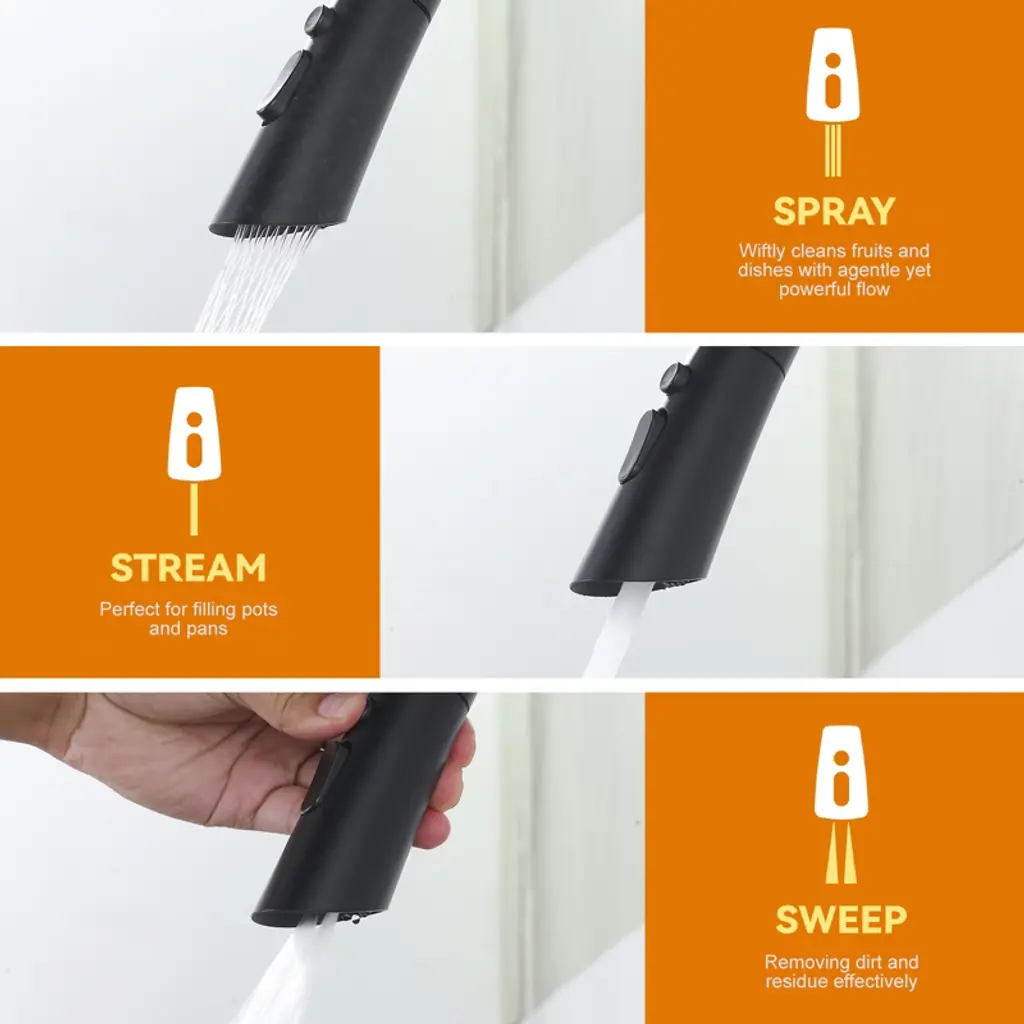 SPRAY

Wiftly cleans fruits and dishes with agentle yet powerful flow

STREAM

Perfect for filling pots and pans

SWEEP

Removing dirt and residue effectively