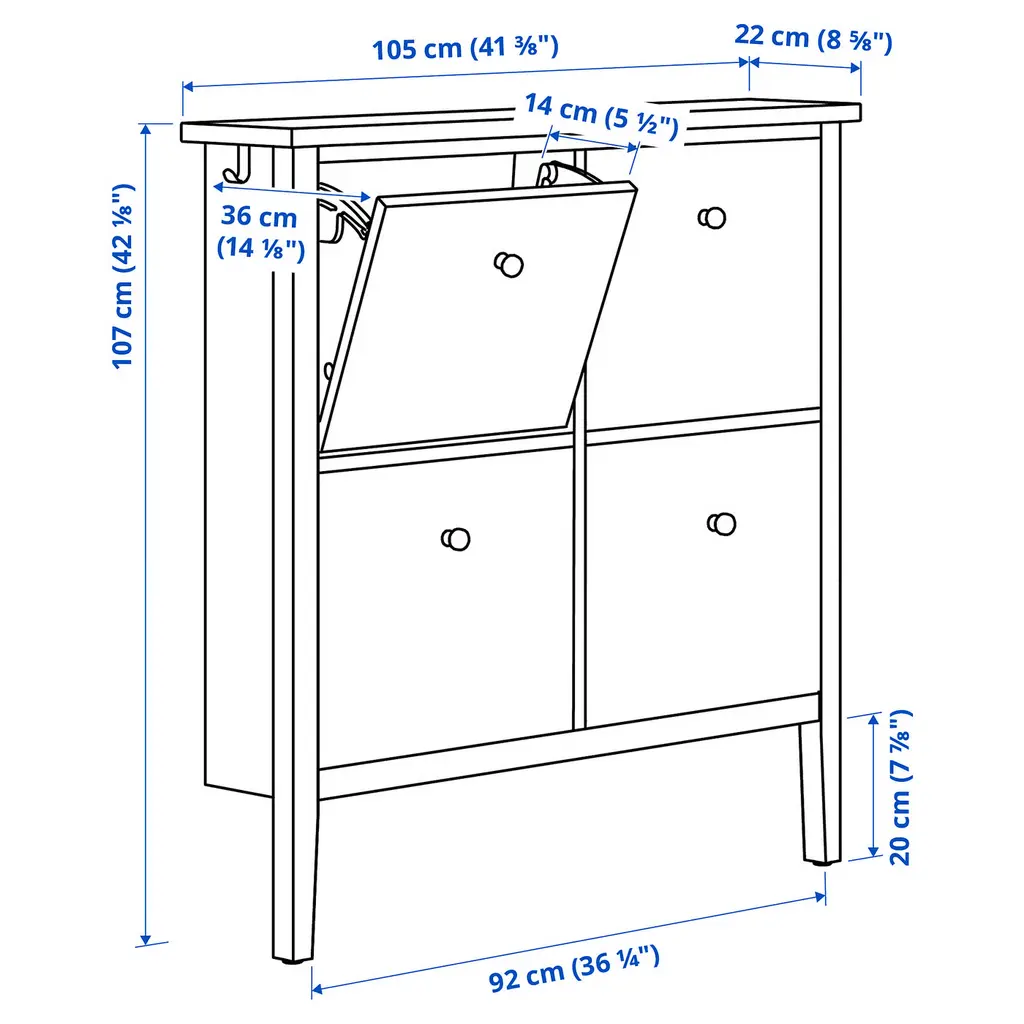 105 cm (41 ⅜")
22 cm (8 ⅝")
14 cm (5 ½")
36 cm (14 ⅛")
107 cm (42 ⅛")
20 cm (7 ⅞")
92 cm (36 ¼")