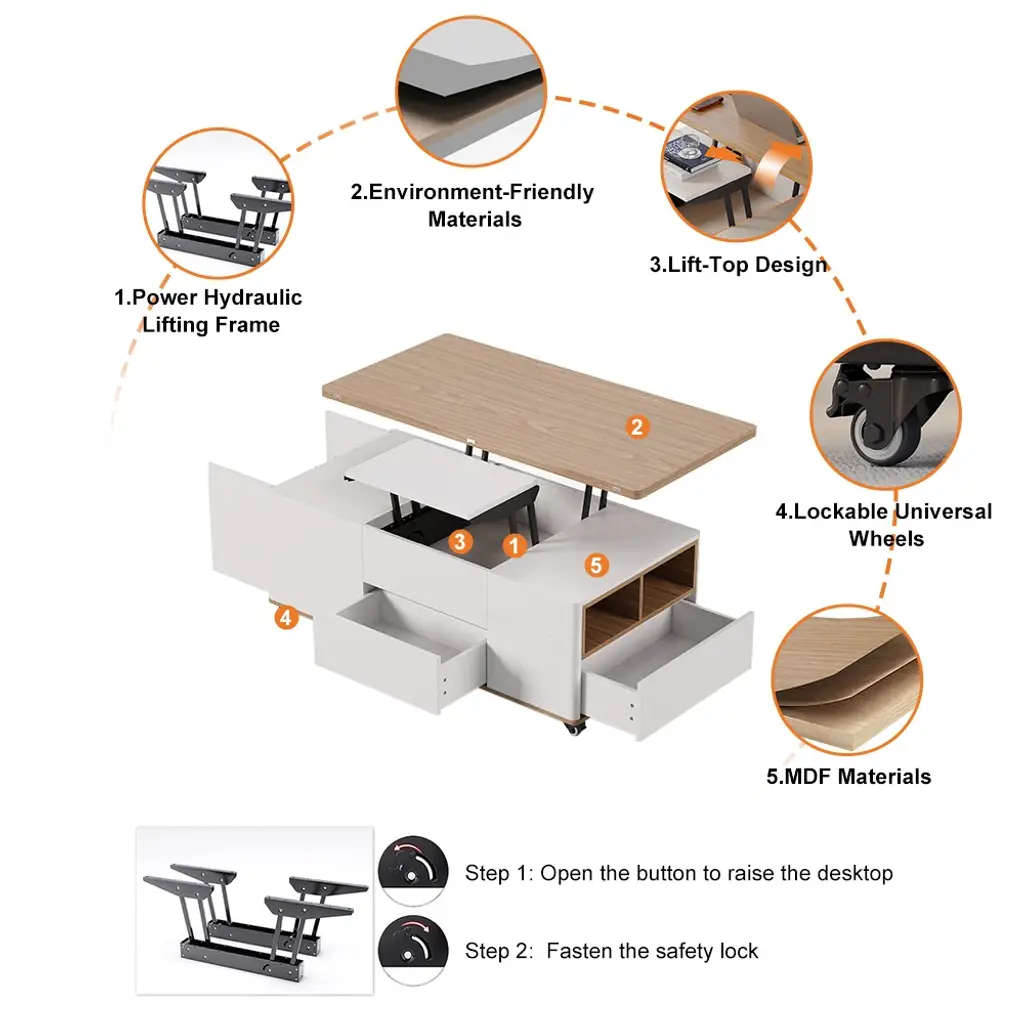 1.Power Hydraulic Lifting Frame

2.Environment-Friendly Materials

3.Lift-Top Design

4.Lockable Universal Wheels

5.MDF Materials

2

3

1

5

4

Step 1: Open the button to raise the desktop

Step 2: Fasten the safety lock