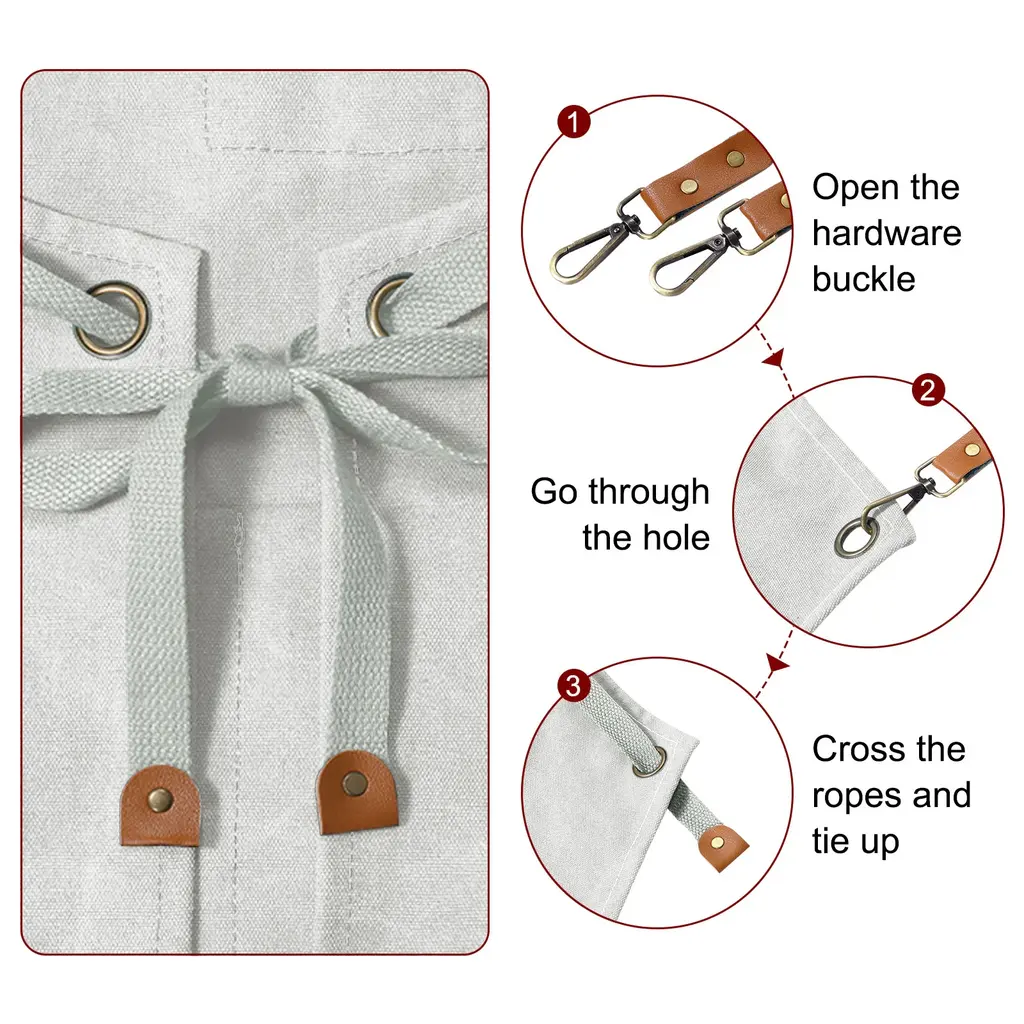 1
Open the hardware buckle

2
Go through the hole

3
Cross the ropes and tie up