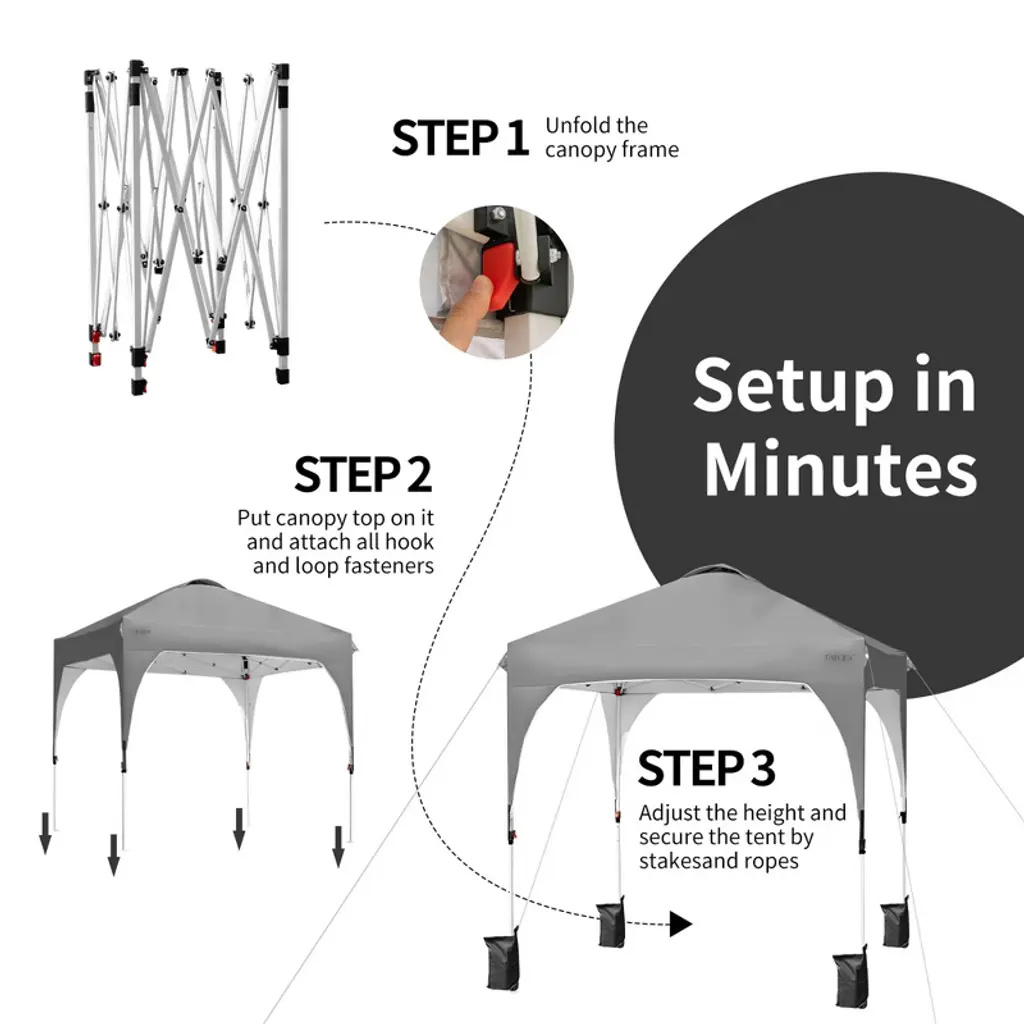 STEP 1 Unfold the canopy frame

Setup in Minutes

STEP 2
Put canopy top on it and attach all hook and loop fasteners

STEP 3
Adjust the height and secure the tent by stakesand ropes