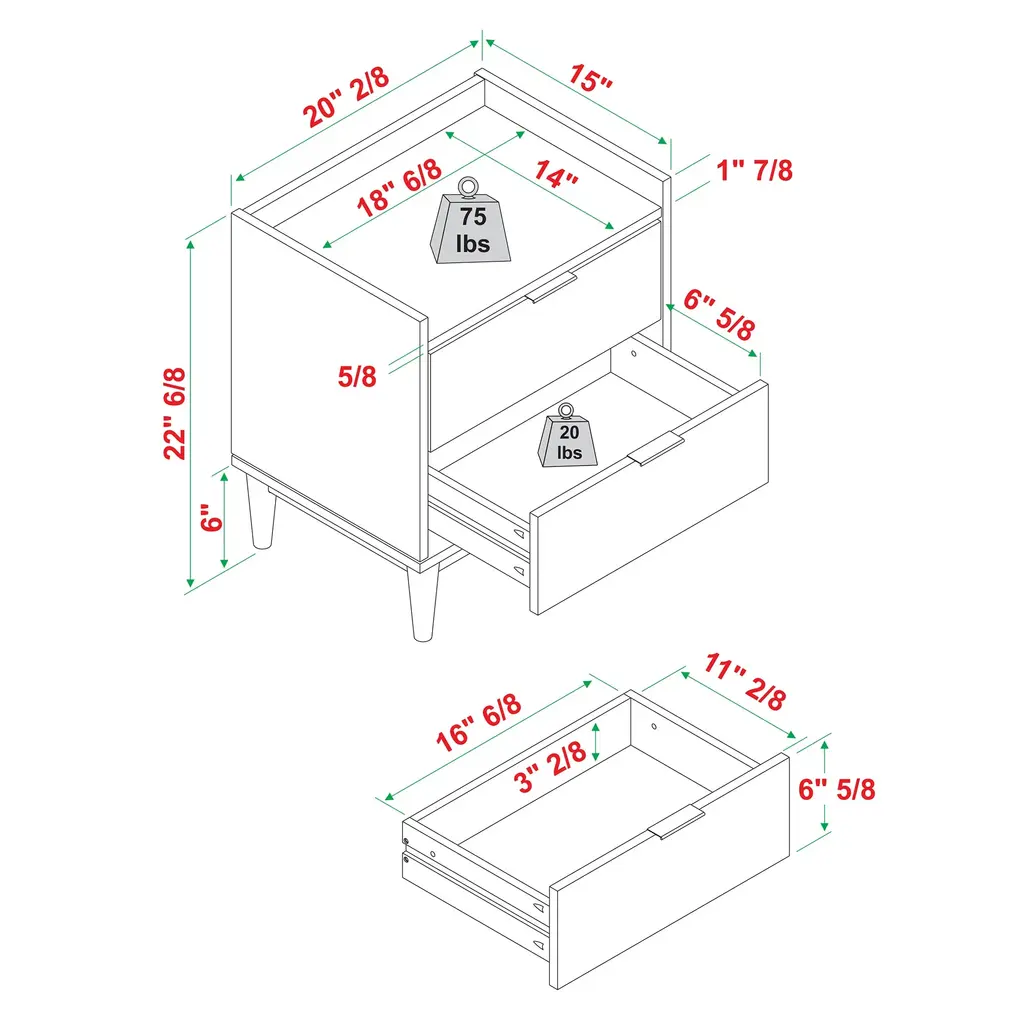 20" 2/8
15"
18" 6/8
14"
1" 7/8
75 lbs
6" 5/8
5/8
22" 6/8
20 lbs
6"
16" 6/8
11" 2/8
3" 2/8
6" 5/8