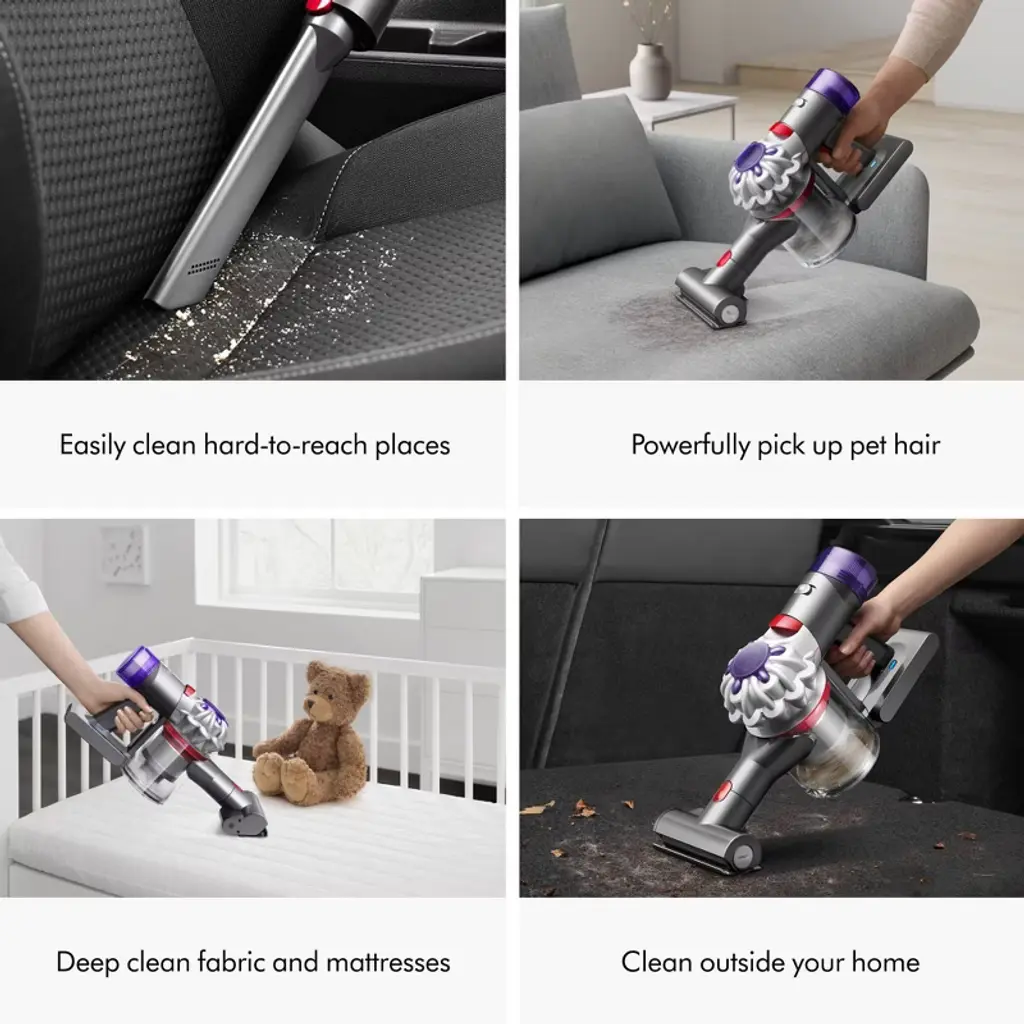 Easily clean hard-to-reach places

Powerfully pick up pet hair

Deep clean fabric and mattresses

Clean outside your home