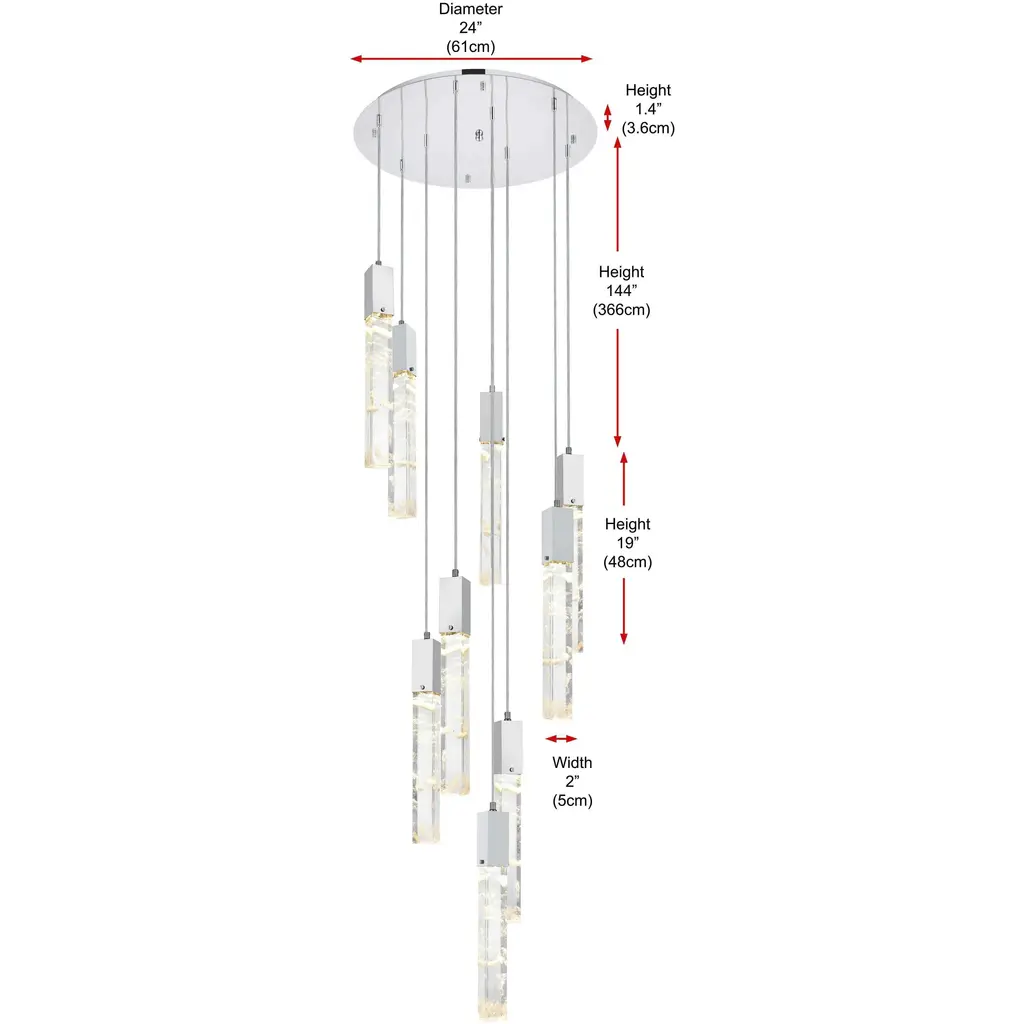 Diameter
24”
(61cm)

Height
1.4”
(3.6cm)

Height
144”
(366cm)

Height
19”
(48cm)

Width
2”
(5cm)