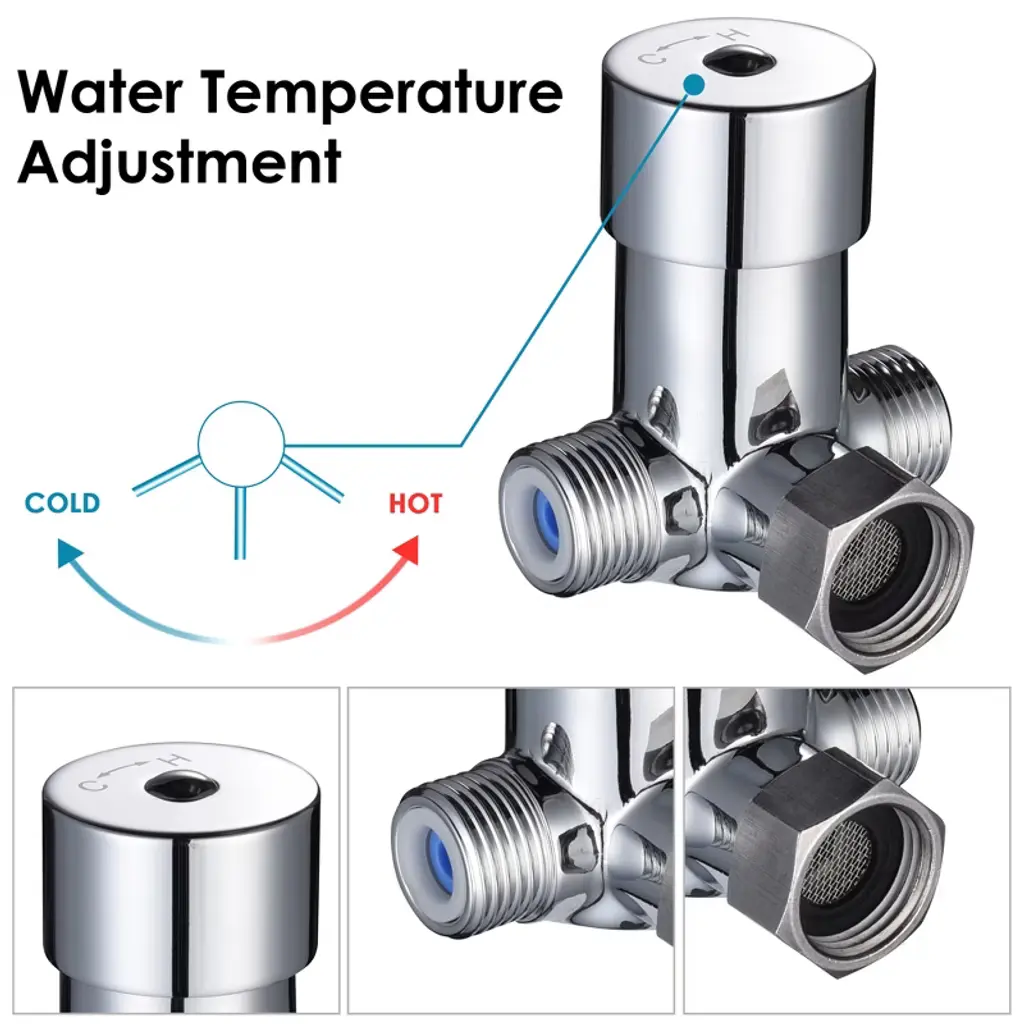 Water Temperature Adjustment

C H

COLD

HOT

C H