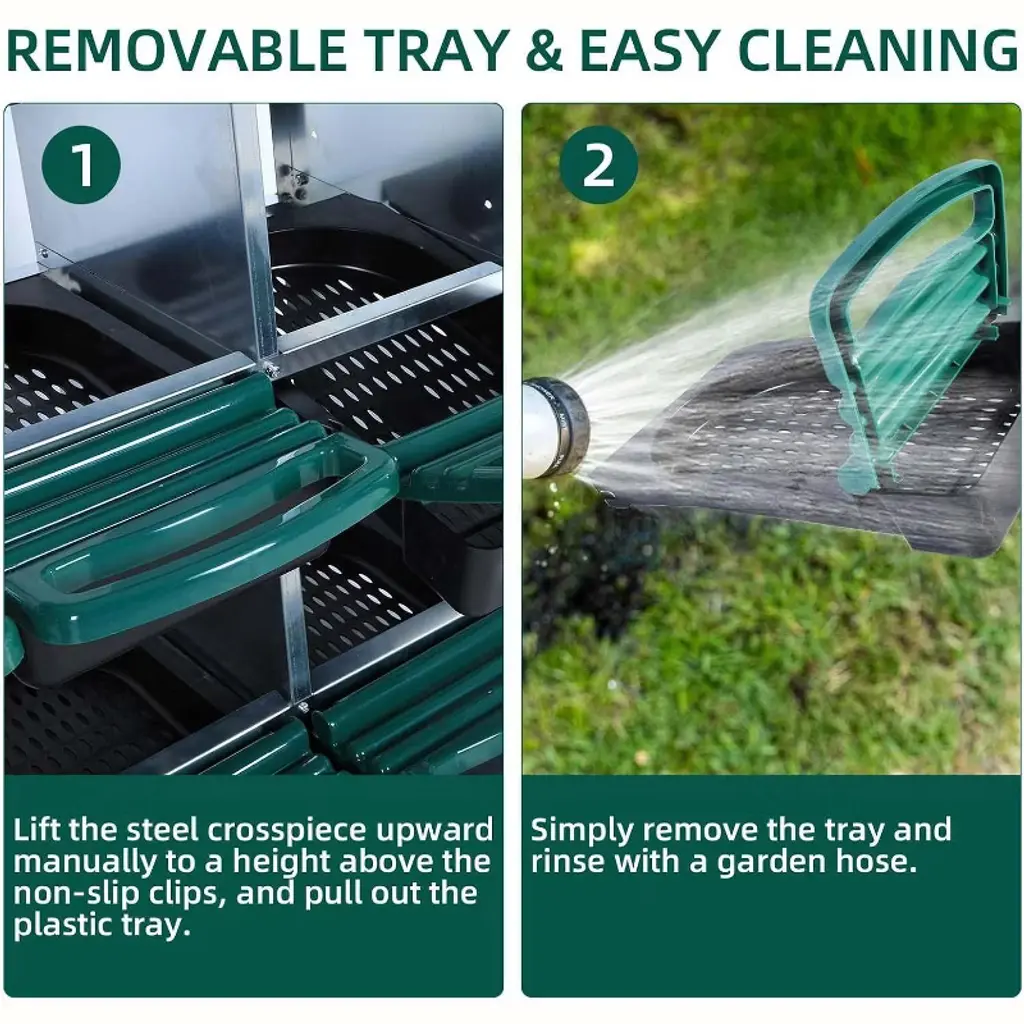 REMOVABLE TRAY & EASY CLEANING

1

Lift the steel crosspiece upward manually to a height above the non-slip clips, and pull out the plastic tray.

2

Simply remove the tray and rinse with a garden hose.