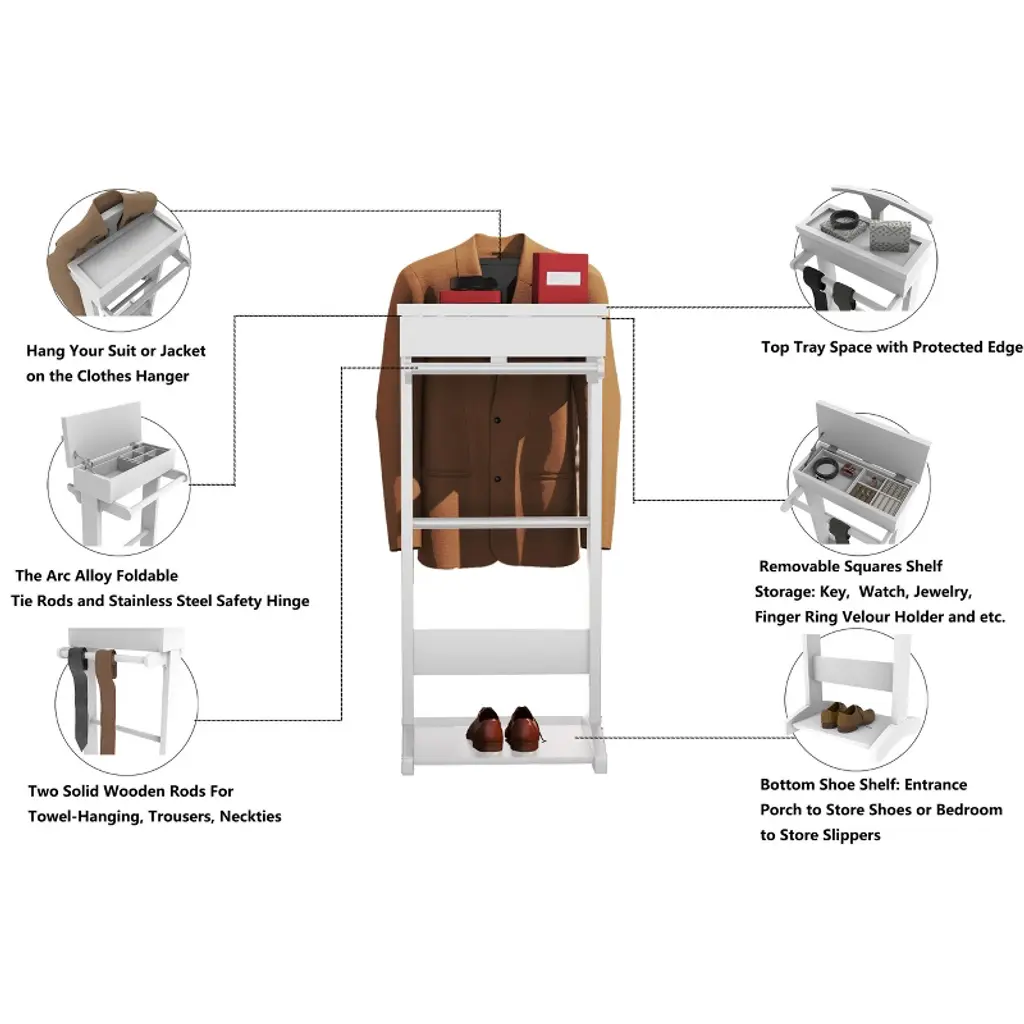 Hang Your Suit or Jacket on the Clothes Hanger

The Arc Alloy Foldable Tie Rods and Stainless Steel Safety Hinge

Two Solid Wooden Rods For Towel-Hanging, Trousers, Neckties

Top Tray Space with Protected Edge

Removable Squares Shelf Storage: Key, Watch, Jewelry, Finger Ring Velour Holder and etc.

Bottom Shoe Shelf: Entrance Porch to Store Shoes or Bedroom to Store Slippers