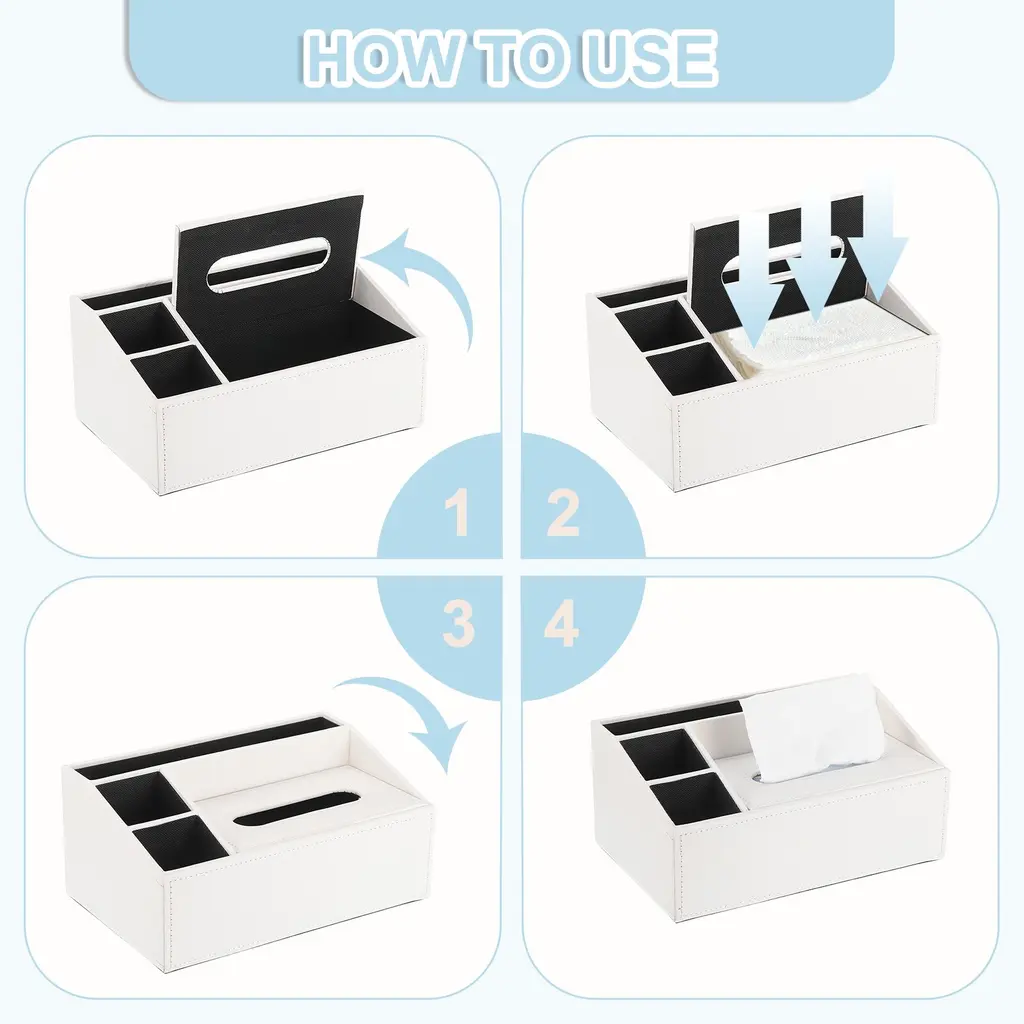 HOW TO USE

1

2

3

4