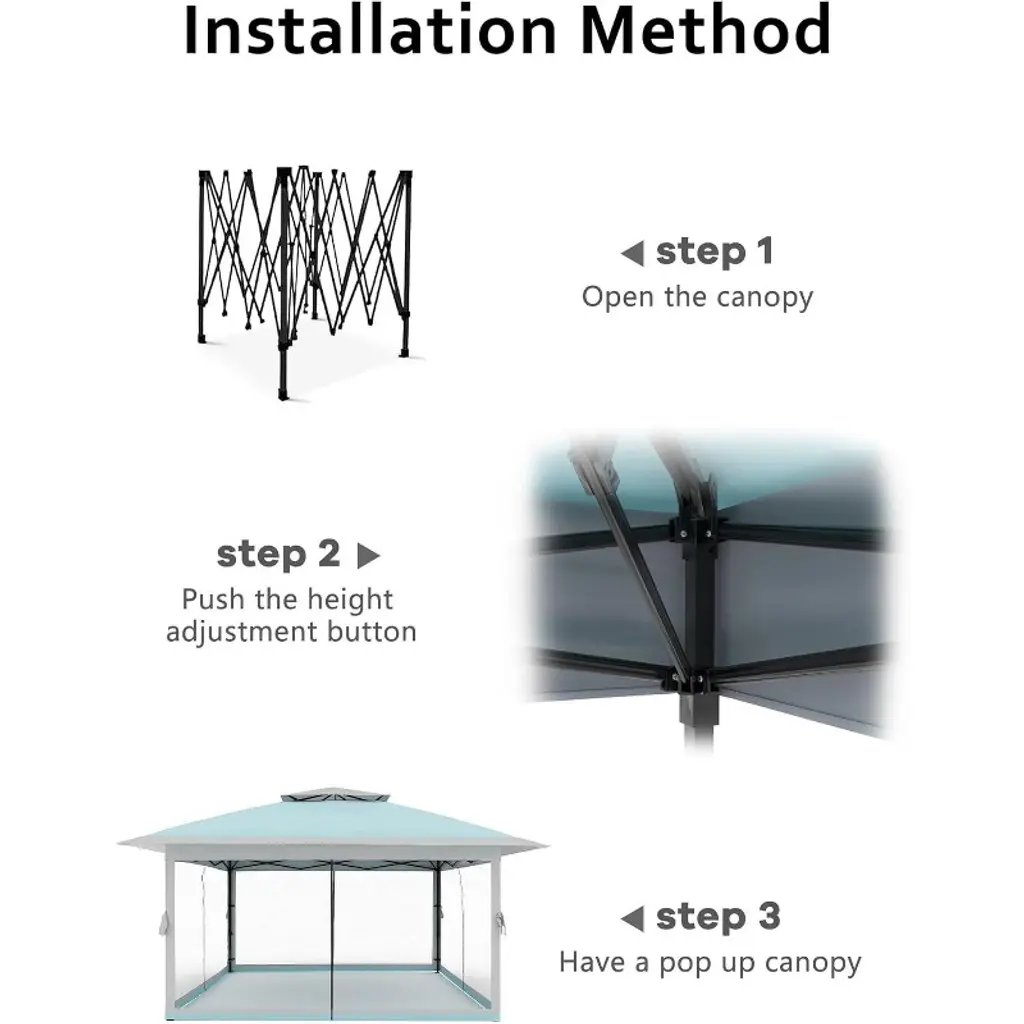 Installation Method

◀ step 1
Open the canopy

step 2 ▶
Push the height adjustment button

◀ step 3
Have a pop up canopy