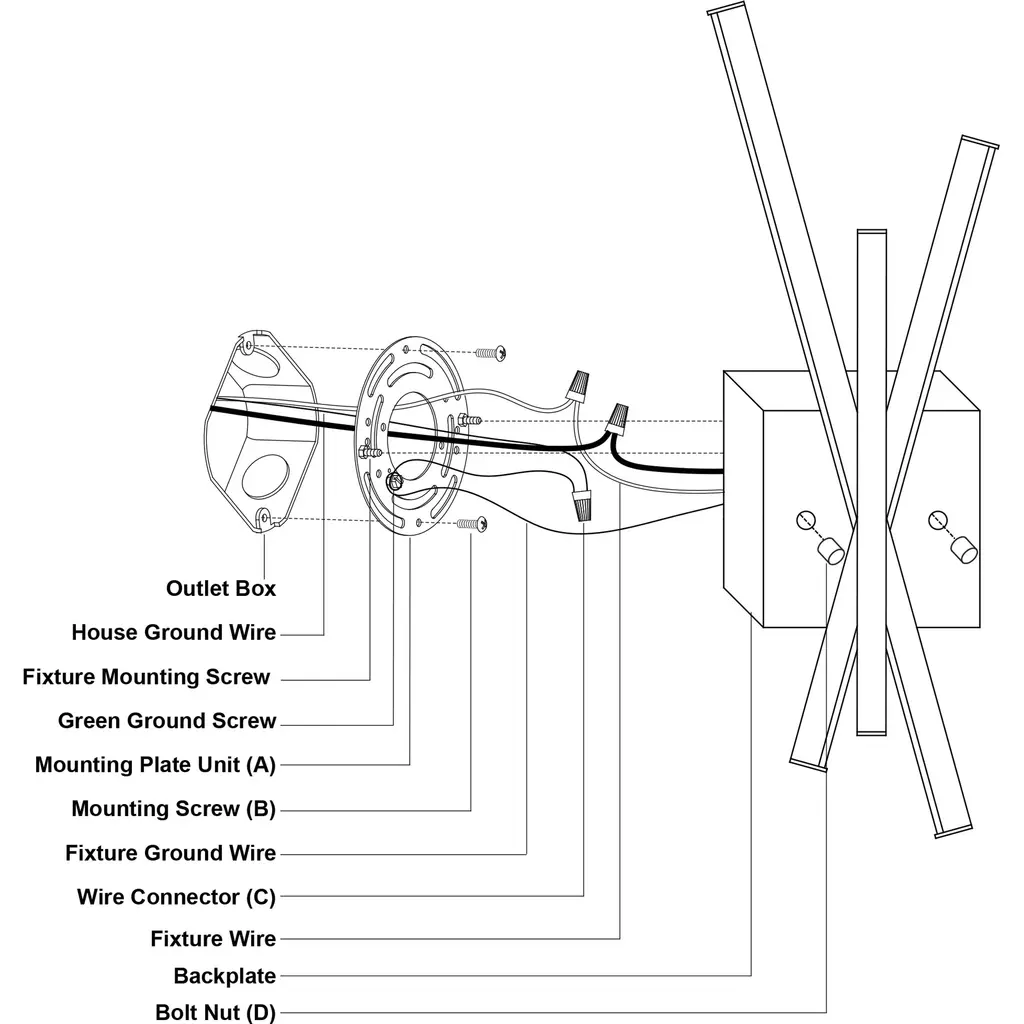 Outlet Box
House Ground Wire
Fixture Mounting Screw
Green Ground Screw
Mounting Plate Unit (A)
Mounting Screw (B)
Fixture Ground Wire
Wire Connector (C)
Fixture Wire
Backplate
Bolt Nut (D)