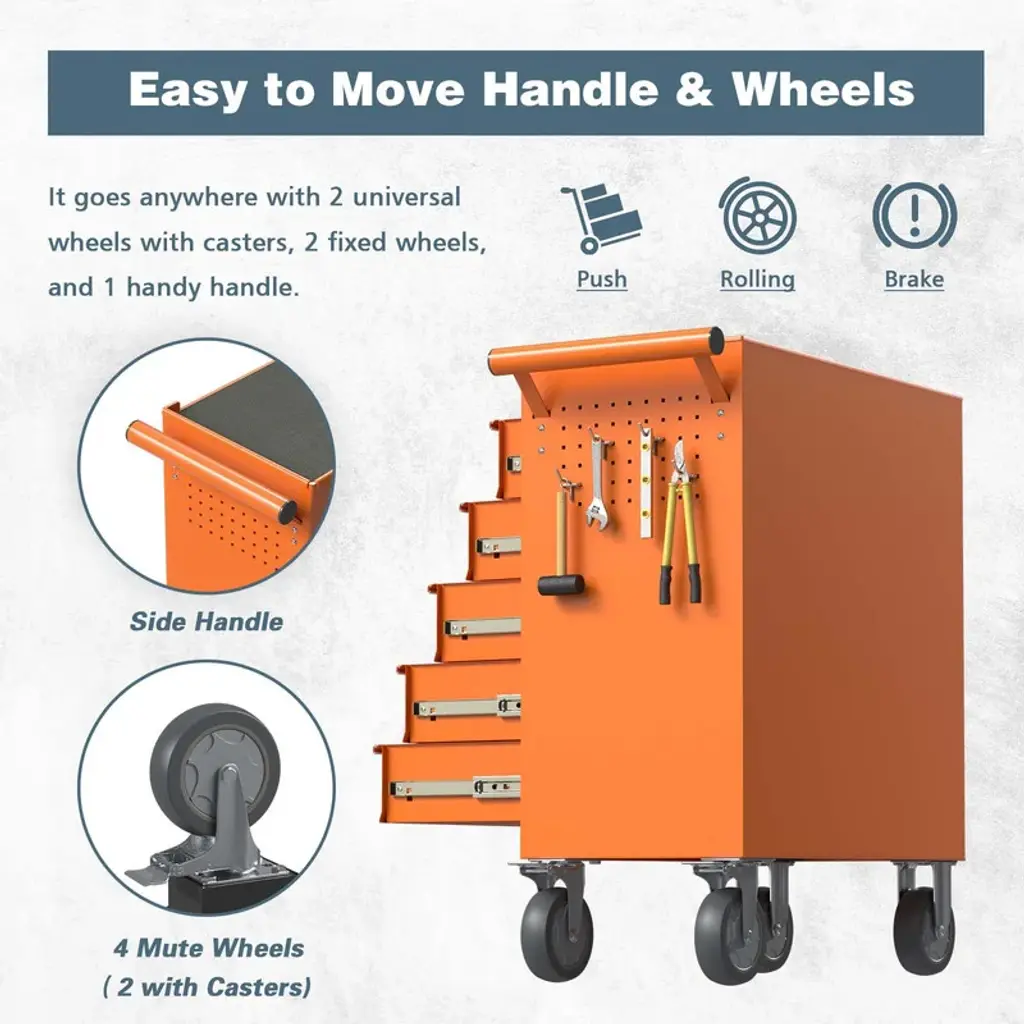 Easy to Move Handle & Wheels

It goes anywhere with 2 universal wheels with casters, 2 fixed wheels, and 1 handy handle.

Push

Rolling

Brake

Side Handle

4 Mute Wheels ( 2 with Casters)