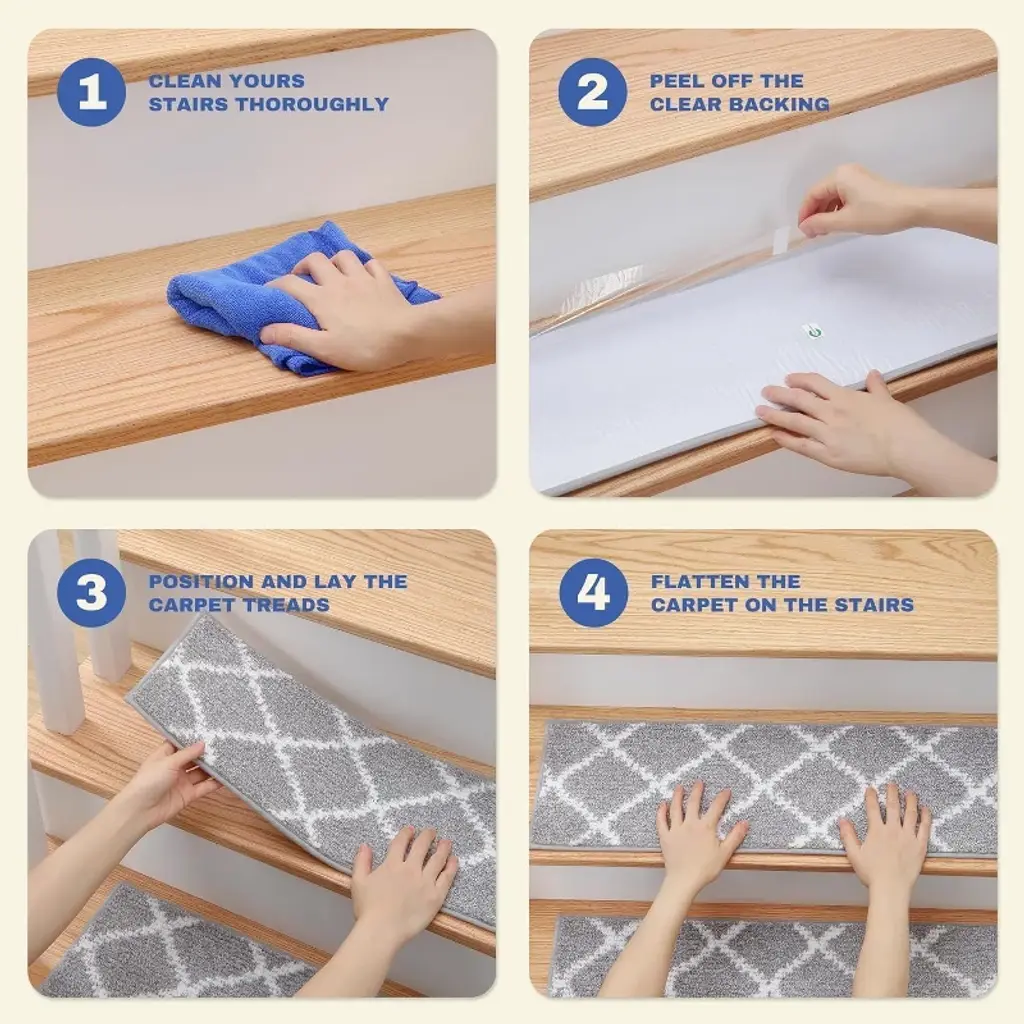 1 CLEAN YOURS STAIRS THOROUGHLY

2 PEEL OFF THE CLEAR BACKING

3 POSITION AND LAY THE CARPET TREADS

4 FLATTEN THE CARPET ON THE STAIRS