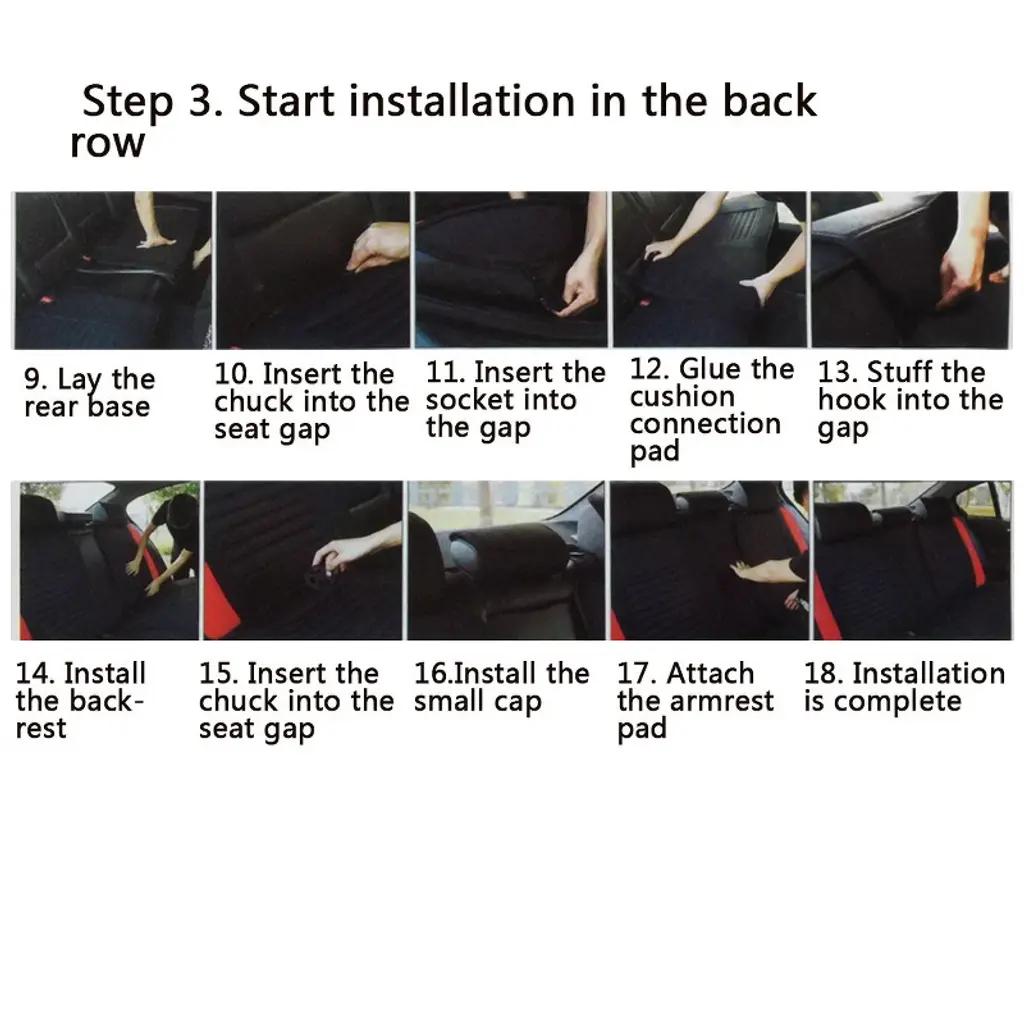 Step 3. Start installation in the back row

9. Lay the rear base

10. Insert the chuck into the seat gap

11. Insert the socket into the gap

12. Glue the cushion connection pad

13. Stuff the hook into the gap

14. Install the backrest

15. Insert the chuck into the seat gap

16.Install the small cap

17. Attach the armrest pad

18. Installation is complete