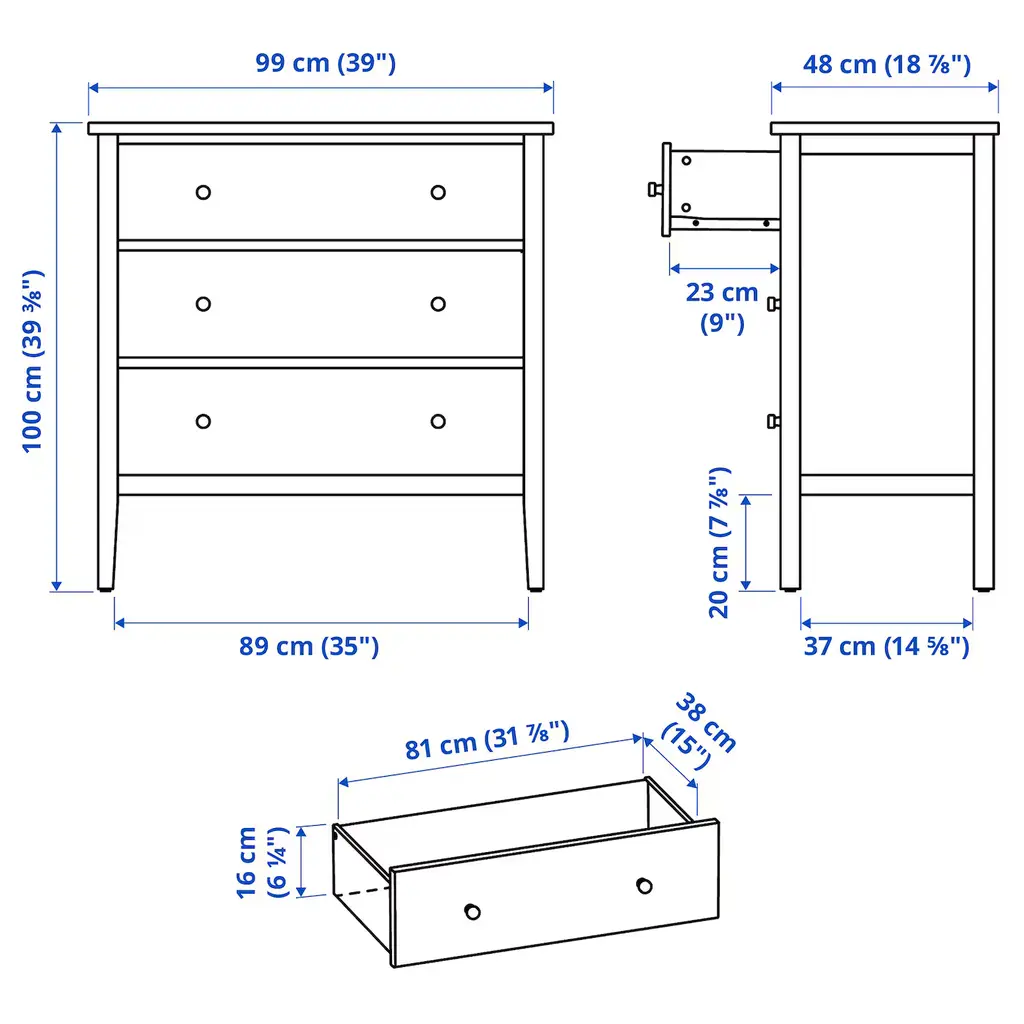 99 cm (39")

48 cm (18 ⅞")

100 cm (39 ⅜")

23 cm (9")

20 cm (7 ⅞")

89 cm (35")

37 cm (14 ⅝")

81 cm (31 ⅞")

38 cm (15")

16 cm (6 ¼")