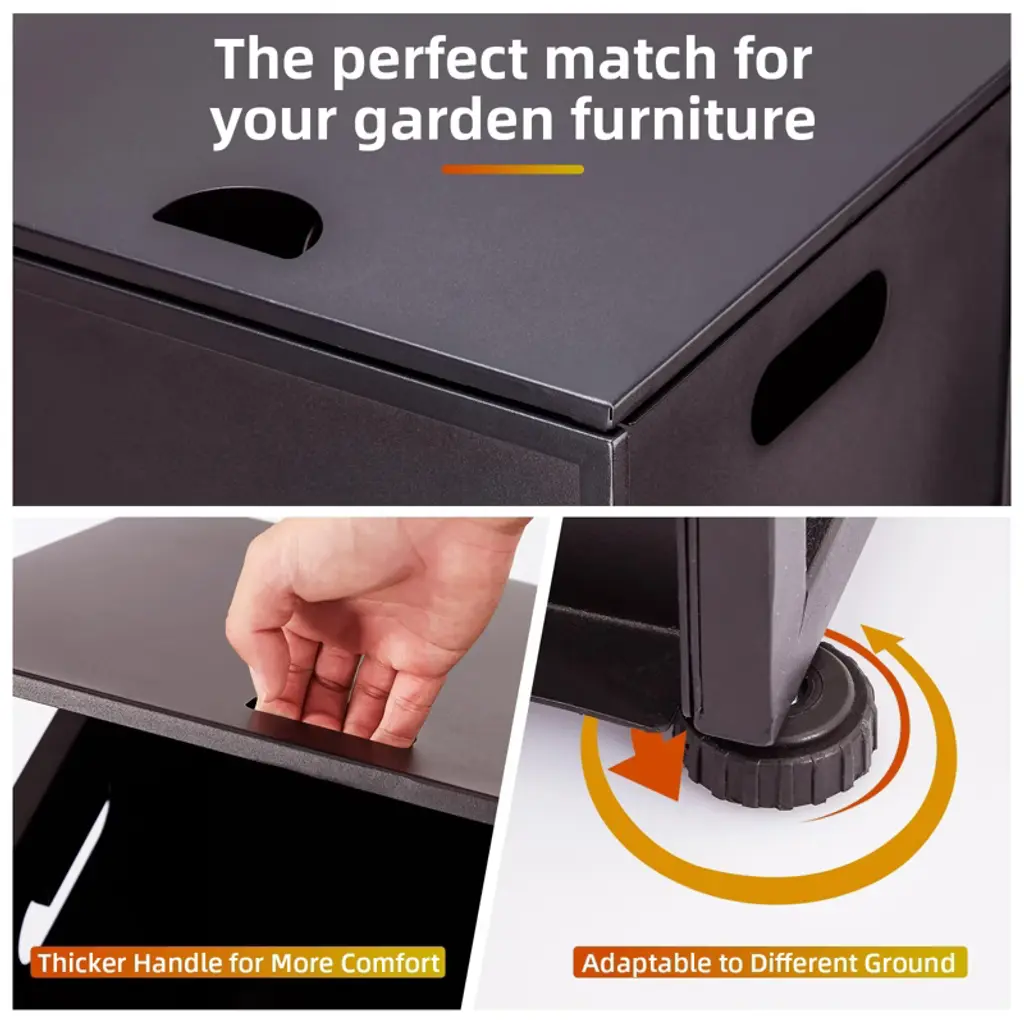 The perfect match for your garden furniture

Thicker Handle for More Comfort

Adaptable to Different Ground