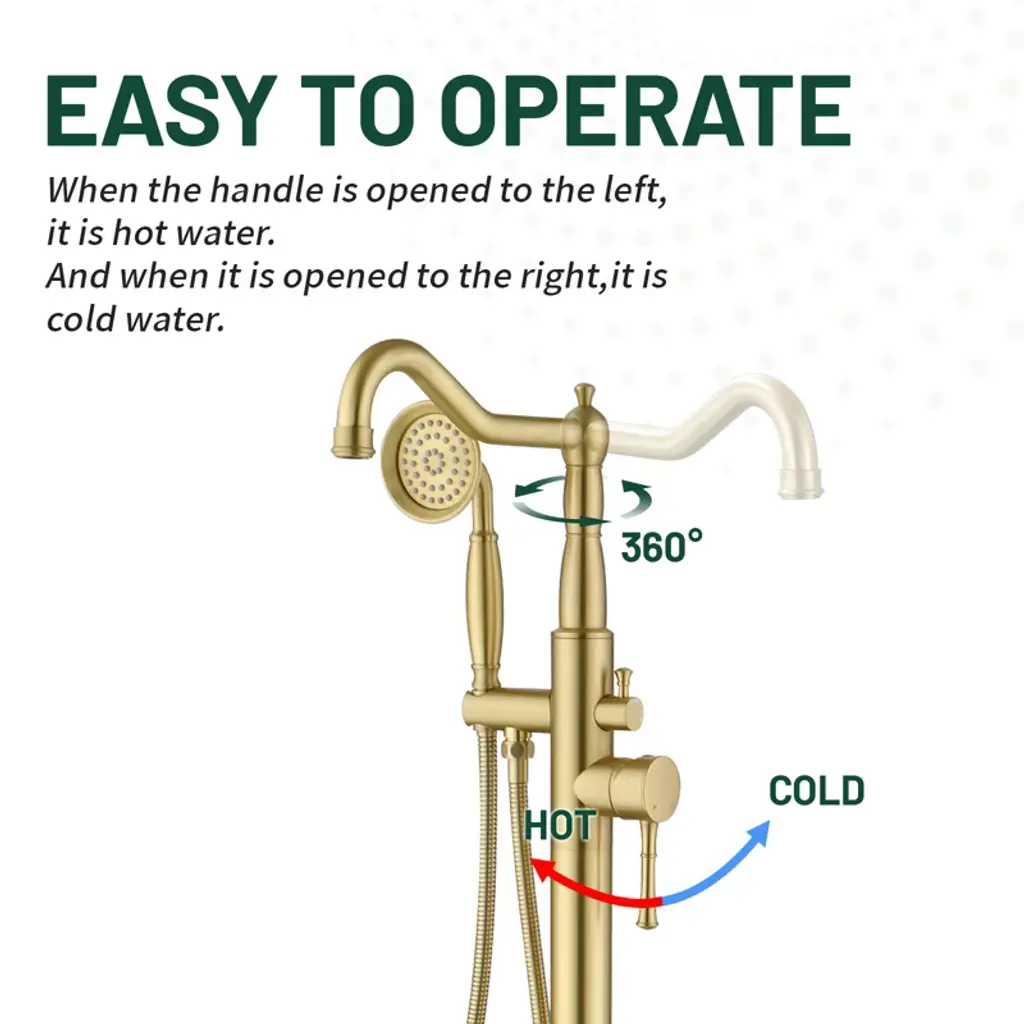 EASY TO OPERATE

When the handle is opened to the left, it is hot water.
And when it is opened to the right,it is cold water.

360°

COLD

HOT