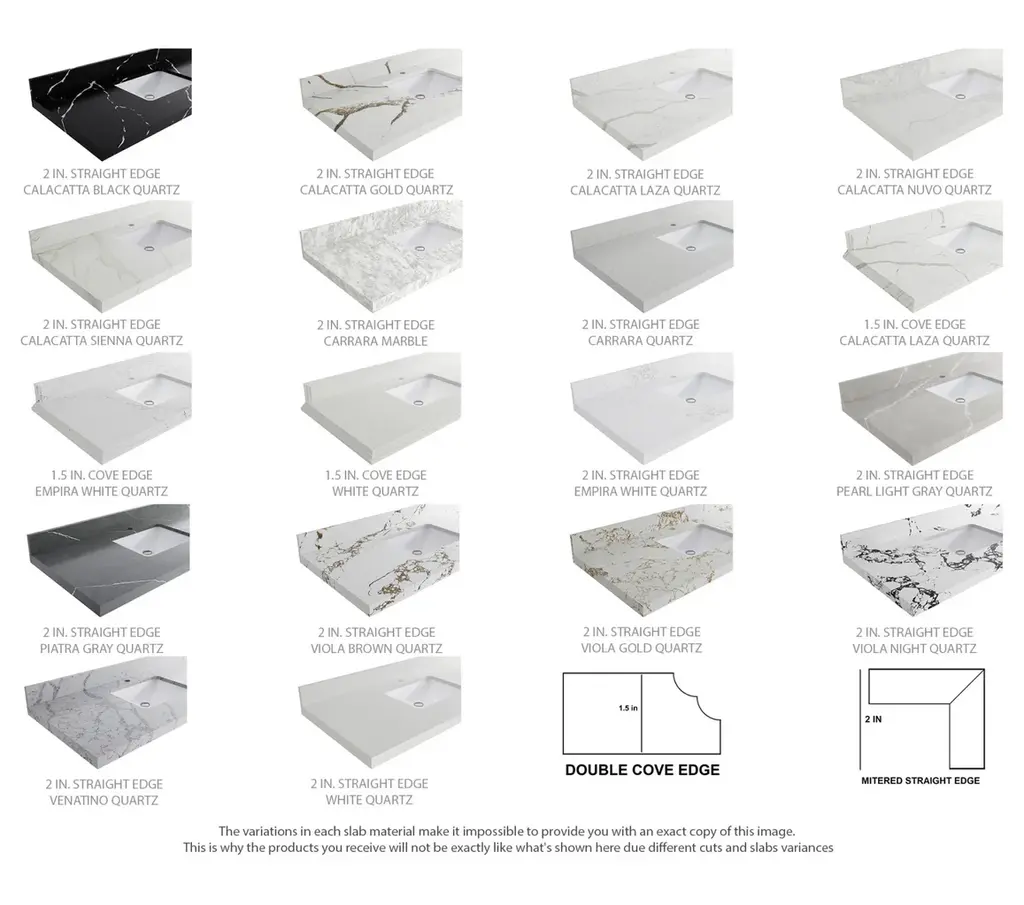 2 IN. STRAIGHT EDGE
CALACATTA BLACK QUARTZ

2 IN. STRAIGHT EDGE
CALACATTA GOLD QUARTZ

2 IN. STRAIGHT EDGE
CALACATTA LAZA QUARTZ

2 IN. STRAIGHT EDGE
CALACATTA NUVO QUARTZ

2 IN. STRAIGHT EDGE
CALACATTA SIENNA QUARTZ

2 IN. STRAIGHT EDGE
CARRARA MARBLE

2 IN. STRAIGHT EDGE
CARRARA QUARTZ

1.5 IN. COVE EDGE
CALACATTA LAZA QUARTZ

1.5 IN. COVE EDGE
EMPIRA WHITE QUARTZ

1.5 IN. COVE EDGE
WHITE QUARTZ

2 IN. STRAIGHT EDGE
EMPIRA WHITE QUARTZ

2 IN. STRAIGHT EDGE
PEARL LIGHT GRAY QUARTZ

2 IN. STRAIGHT EDGE
PIATRA GRAY QUARTZ

2 IN. STRAIGHT EDGE
VIOLA BROWN QUARTZ

2 IN. STRAIGHT EDGE
VIOLA GOLD QUARTZ

2 IN. STRAIGHT EDGE
VIOLA NIGHT QUARTZ

2 IN. STRAIGHT EDGE
VENATINO QUARTZ

2 IN. STRAIGHT EDGE
WHITE QUARTZ

1.5 in
DOUBLE COVE EDGE

2 IN
MITERED STRAIGHT EDGE

The variations in each slab material make it impossible to provide you with an exact copy of this image.
This is why the products you receive will not be exactly like what's shown here due different cuts and slabs variances