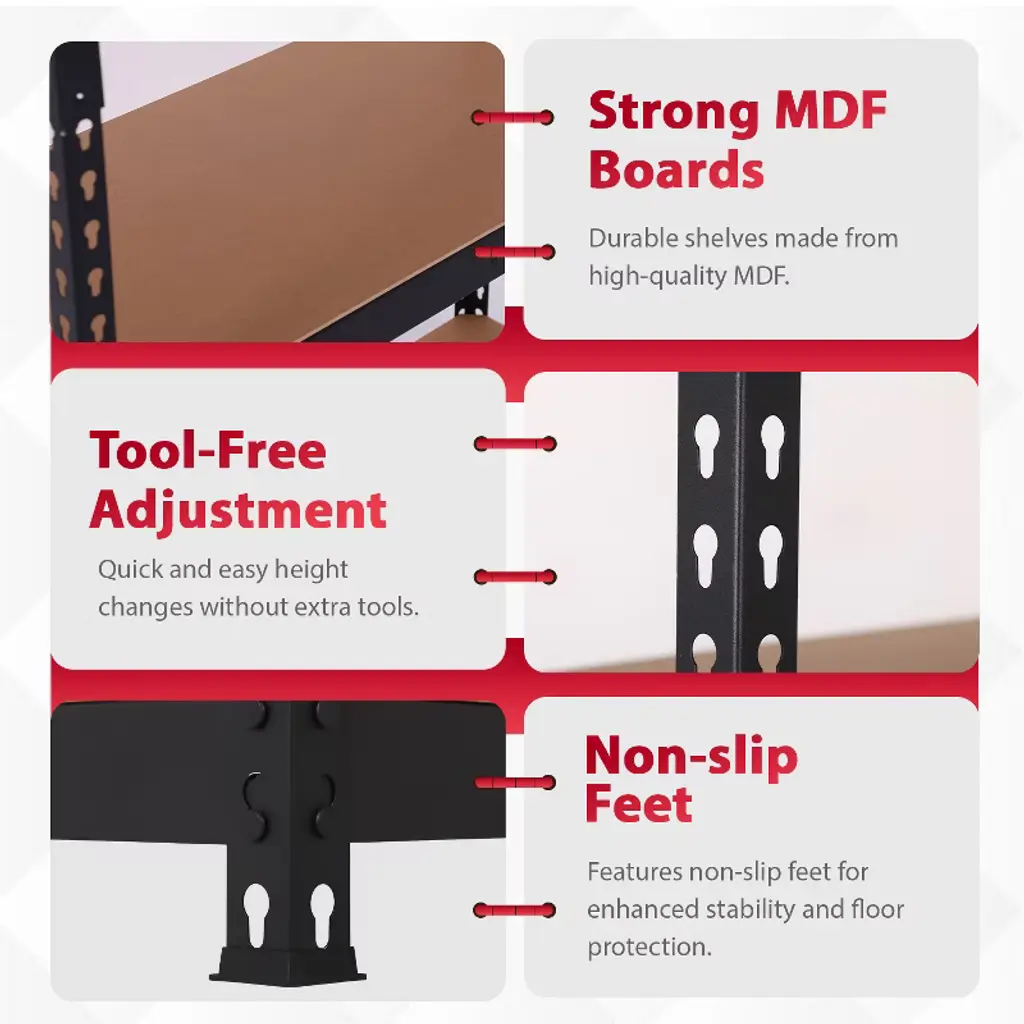 Strong MDF Boards

Durable shelves made from high-quality MDF.

Tool-Free Adjustment

Quick and easy height changes without extra tools.

Non-slip Feet

Features non-slip feet for enhanced stability and floor protection.