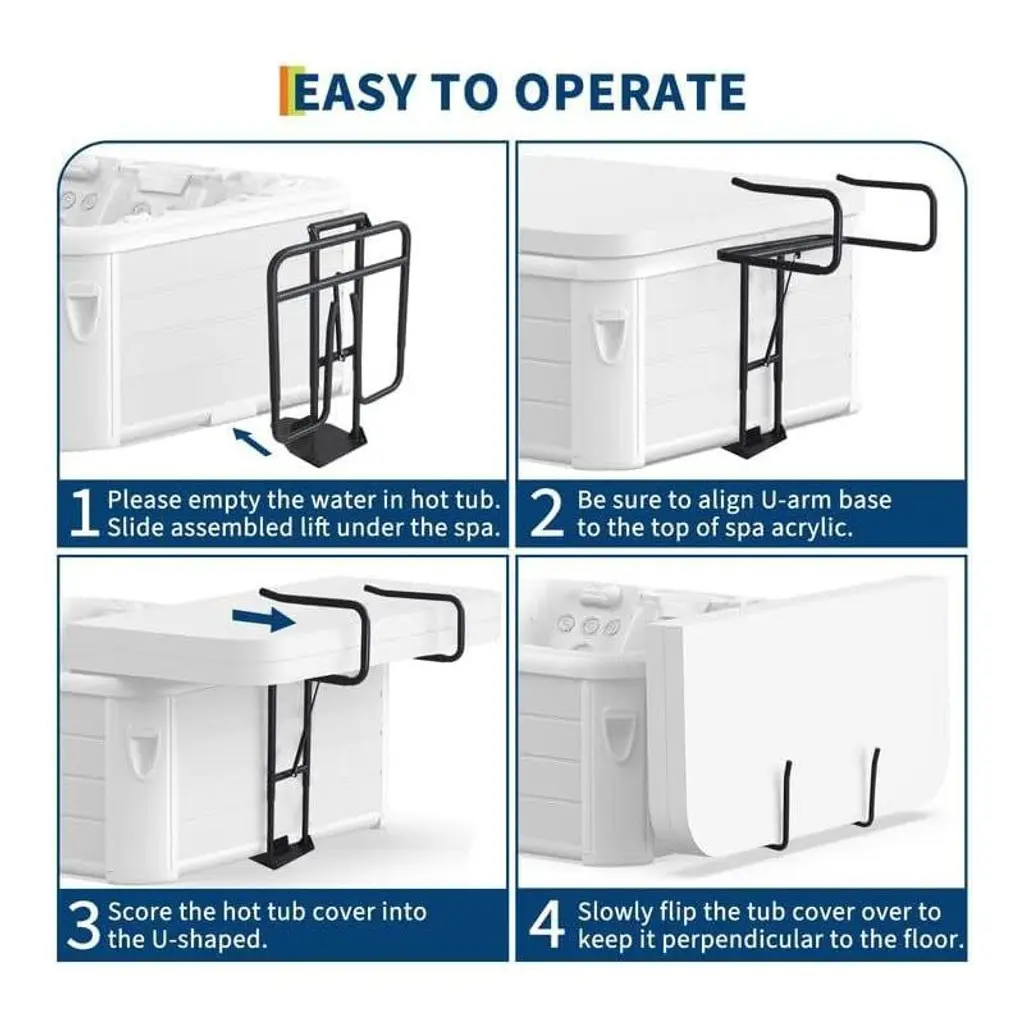 EASY TO OPERATE

1 Please empty the water in hot tub. Slide assembled lift under the spa.

2 Be sure to align U-arm base to the top of spa acrylic.

3 Score the hot tub cover into the U-shaped.

4 Slowly flip the tub cover over to keep it perpendicular to the floor.