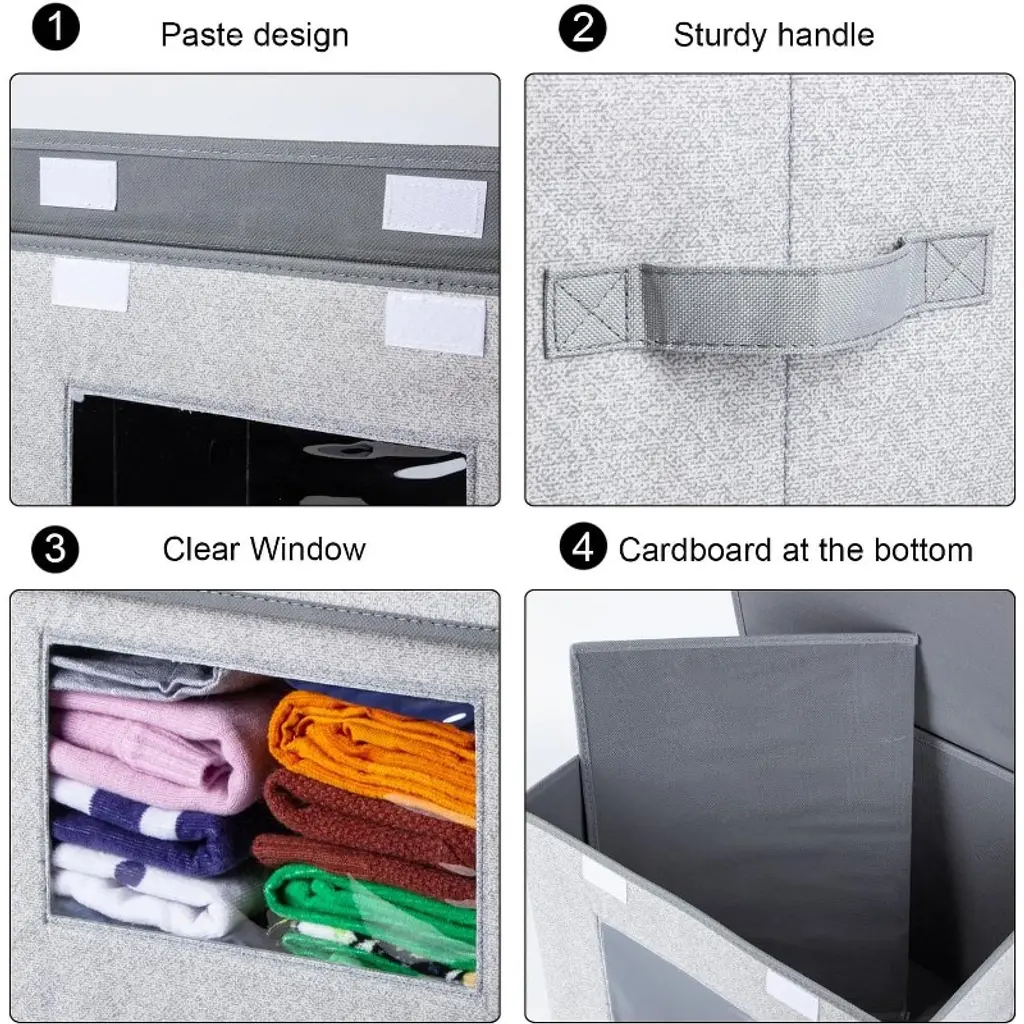 1 Paste design

2 Sturdy handle

3 Clear Window

4 Cardboard at the bottom