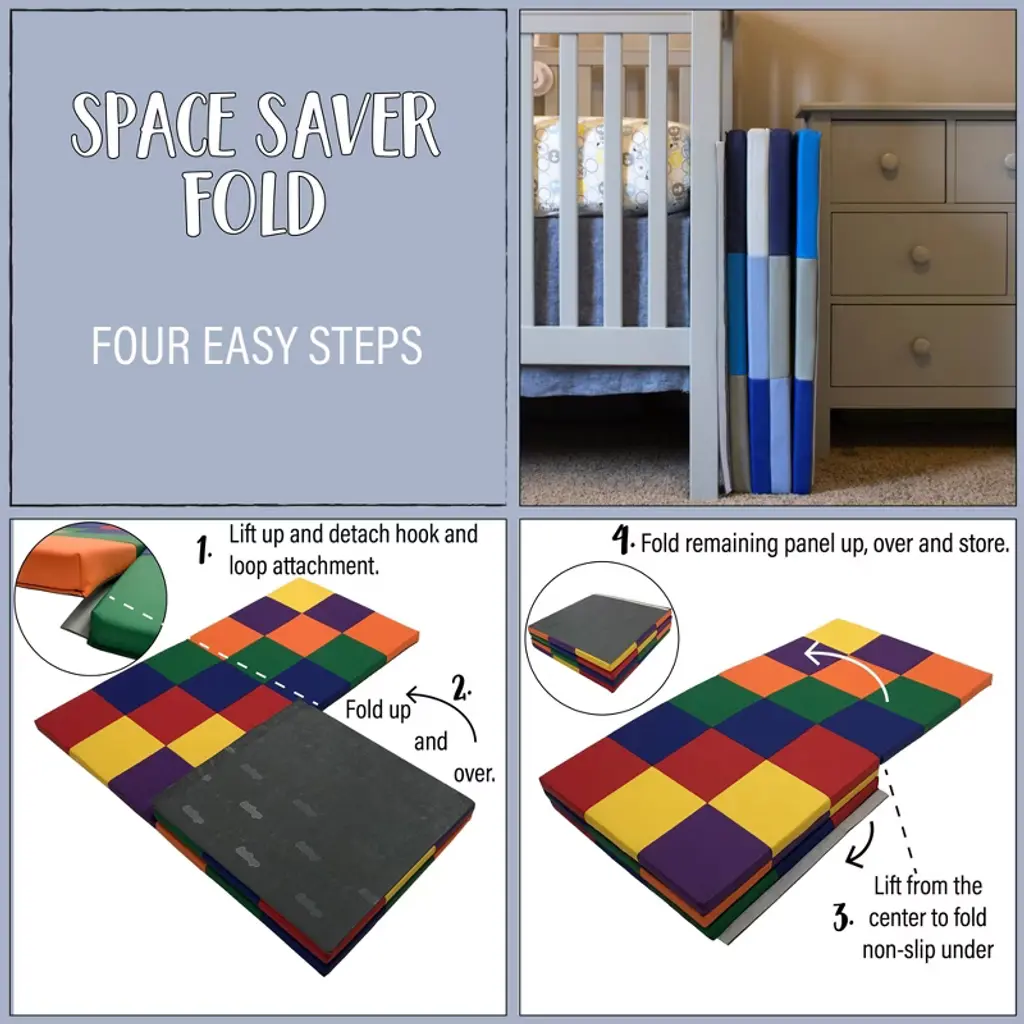 SPACE SAVER FOLD

FOUR EASY STEPS

1. Lift up and detach hook and loop attachment.

2. Fold up and over.

4. Fold remaining panel up, over and store.

3. Lift from the center to fold non-slip under