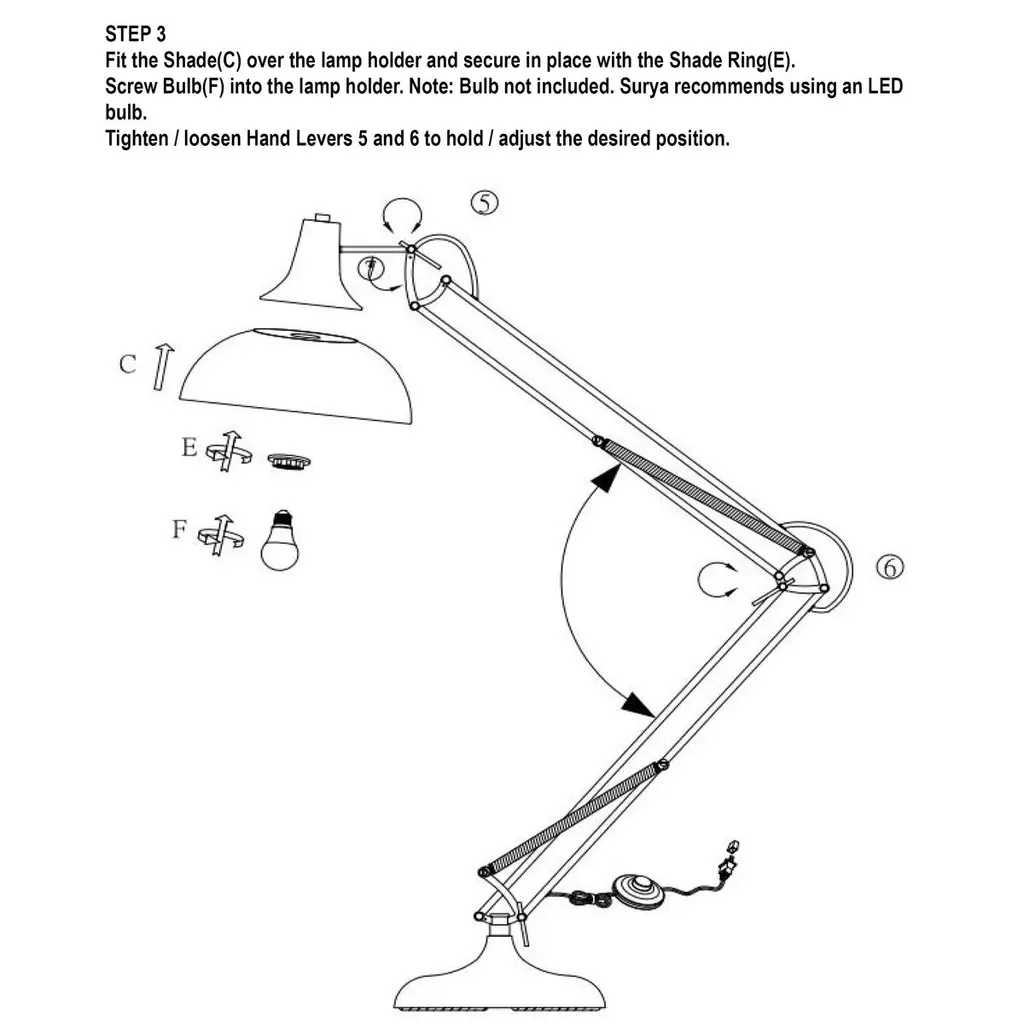 STEP 3
Fit the Shade(C) over the lamp holder and secure in place with the Shade Ring(E).
Screw Bulb(F) into the lamp holder. Note: Bulb not included. Surya recommends using an LED bulb.
Tighten / loosen Hand Levers 5 and 6 to hold / adjust the desired position.

⑤

C

E

F

⑥