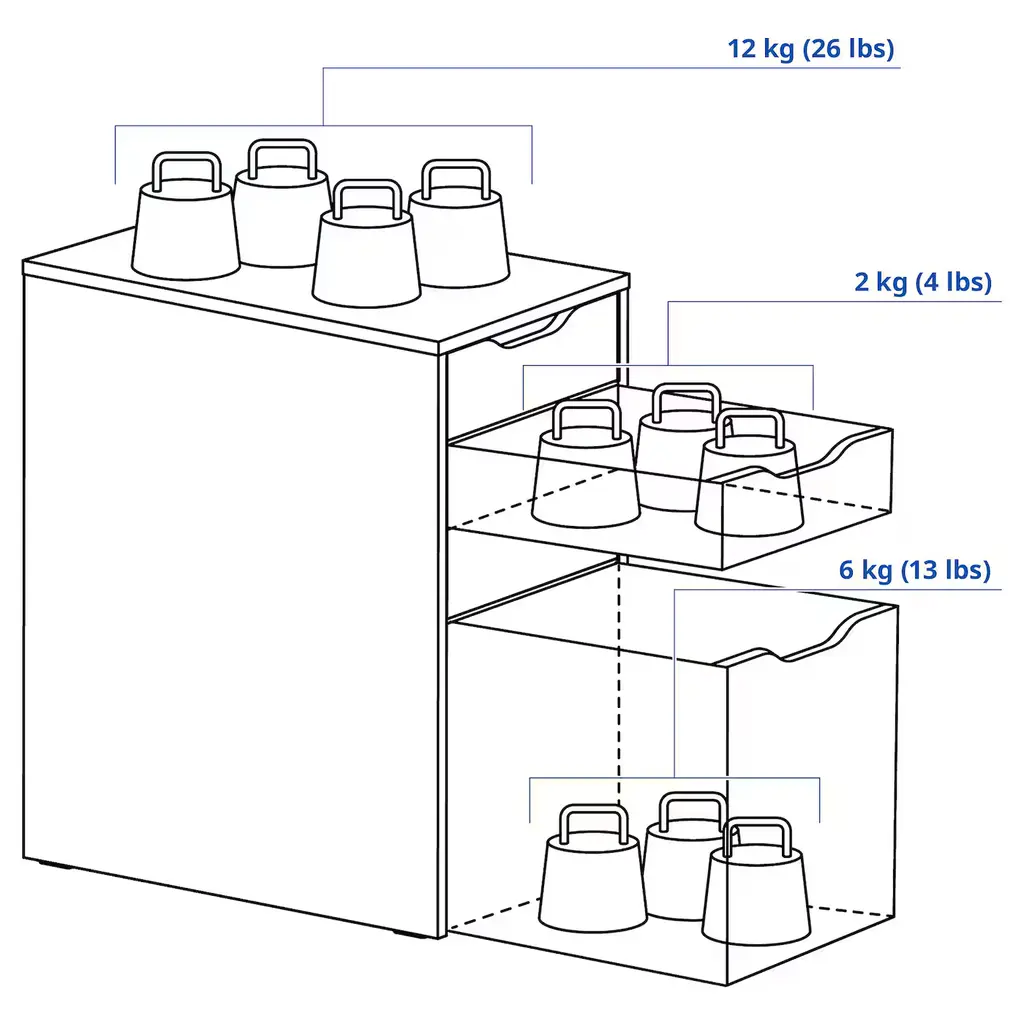 12 kg (26 lbs)

2 kg (4 lbs)

6 kg (13 lbs)