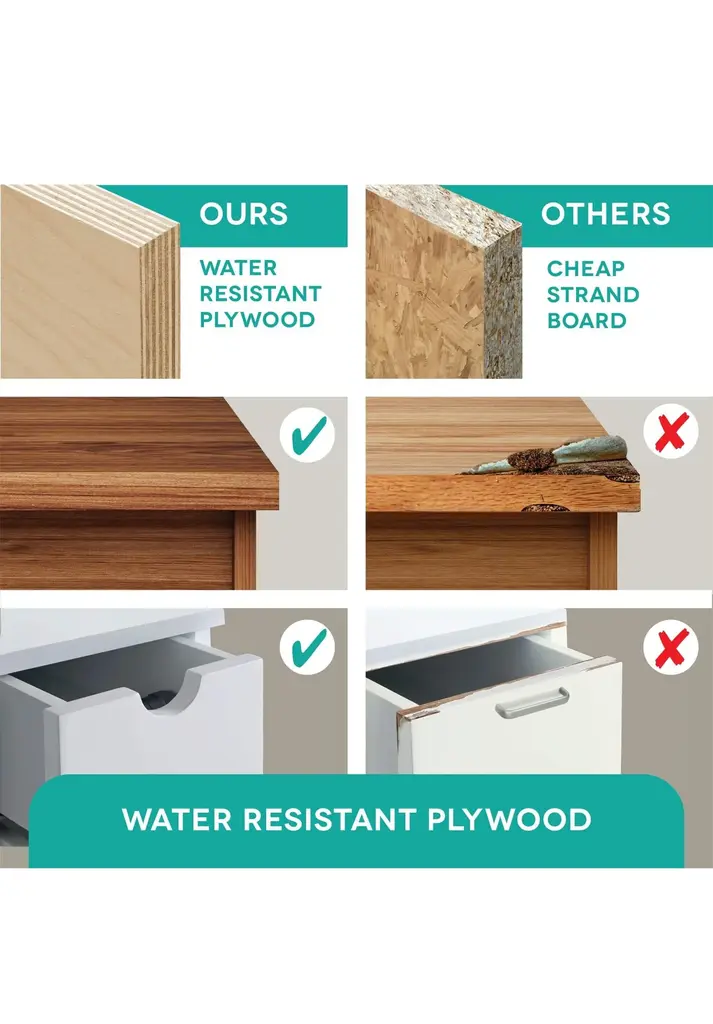 OURS

WATER RESISTANT PLYWOOD

OTHERS

CHEAP STRAND BOARD

WATER RESISTANT PLYWOOD