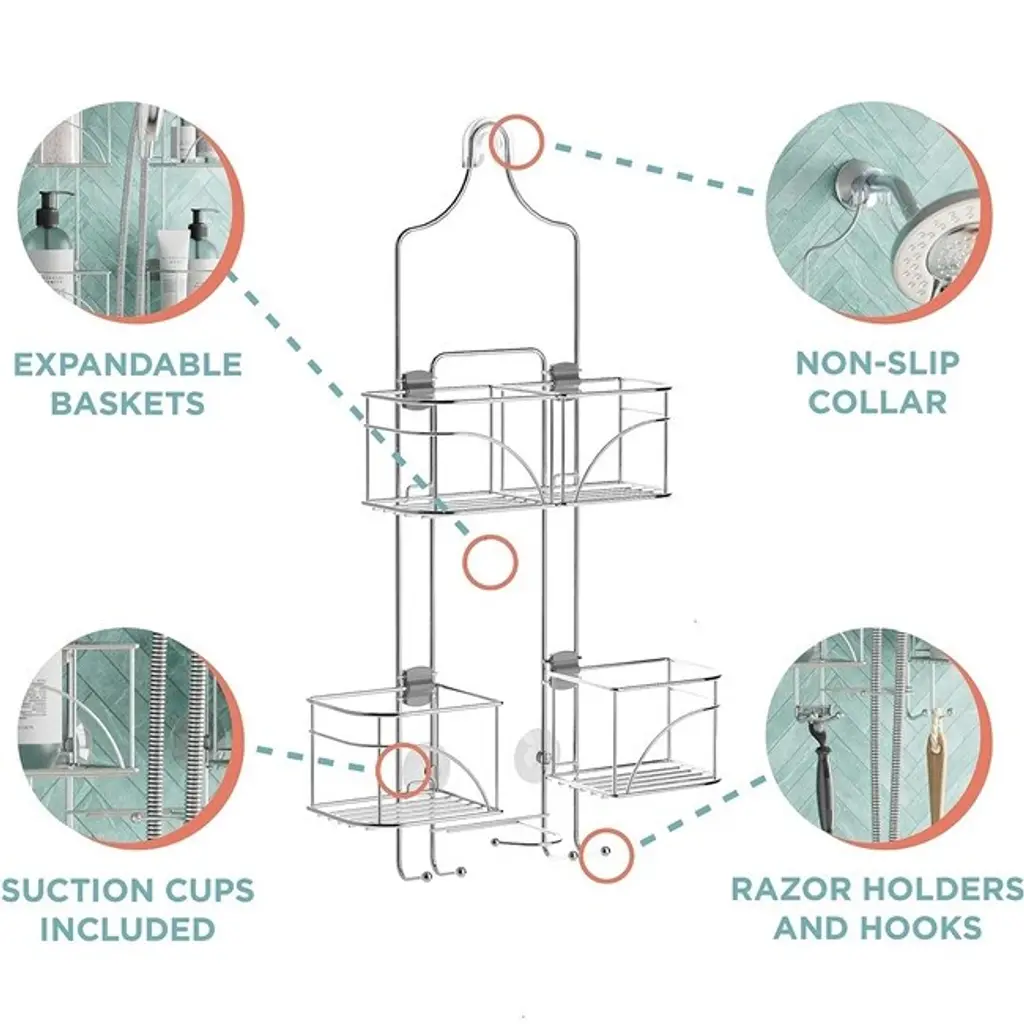 EXPANDABLE BASKETS

NON-SLIP COLLAR

SUCTION CUPS INCLUDED

RAZOR HOLDERS AND HOOKS