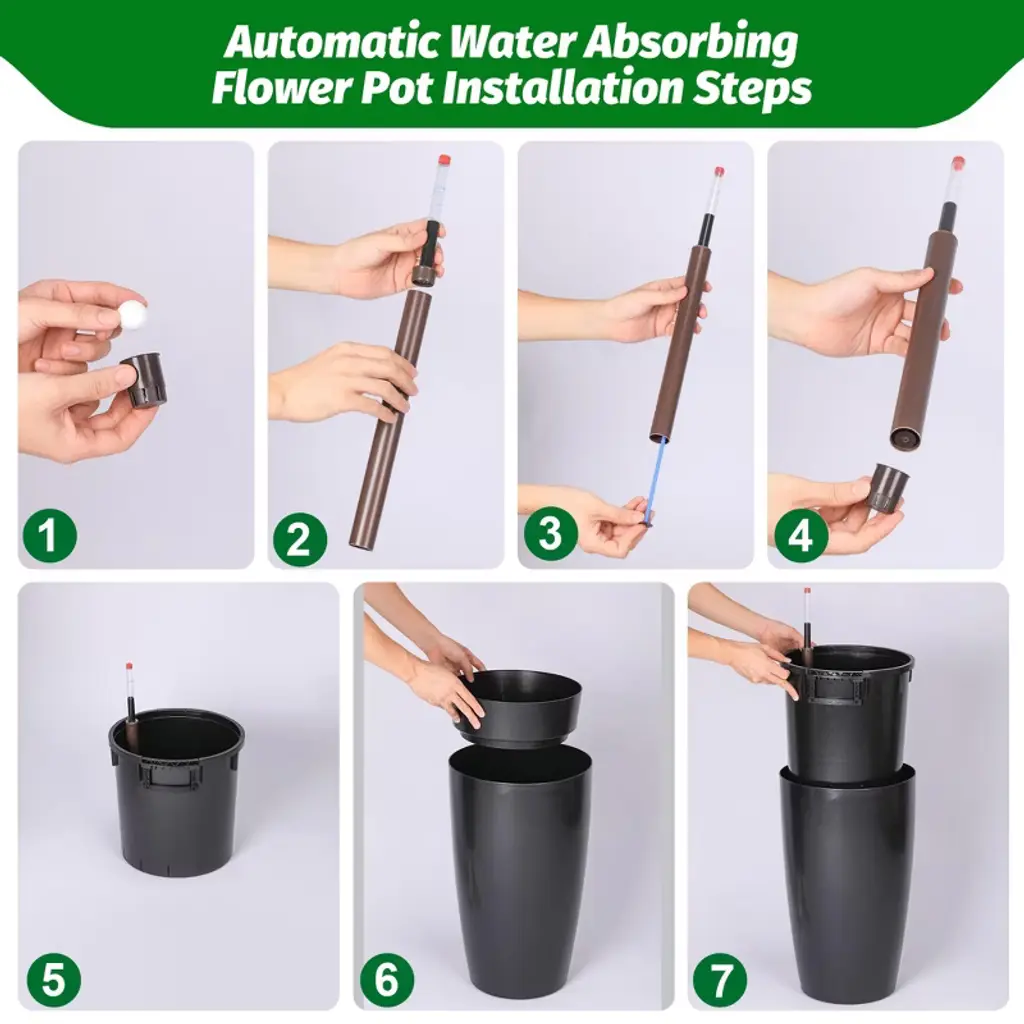 Automatic Water Absorbing Flower Pot Installation Steps

1

2

3

4

5

6

7