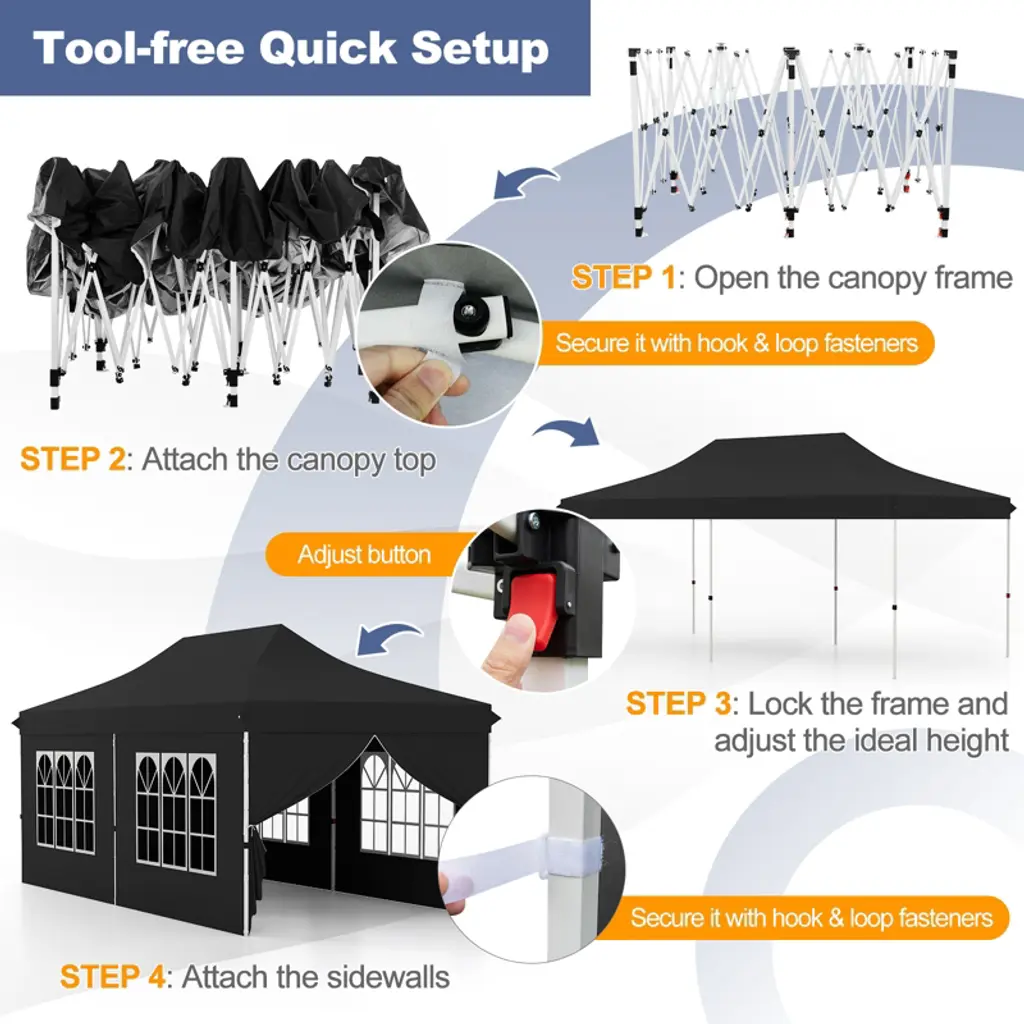 Tool-free Quick Setup

STEP 1: Open the canopy frame

Secure it with hook & loop fasteners

STEP 2: Attach the canopy top

Adjust button

STEP 3: Lock the frame and adjust the ideal height

Secure it with hook & loop fasteners

STEP 4: Attach the sidewalls