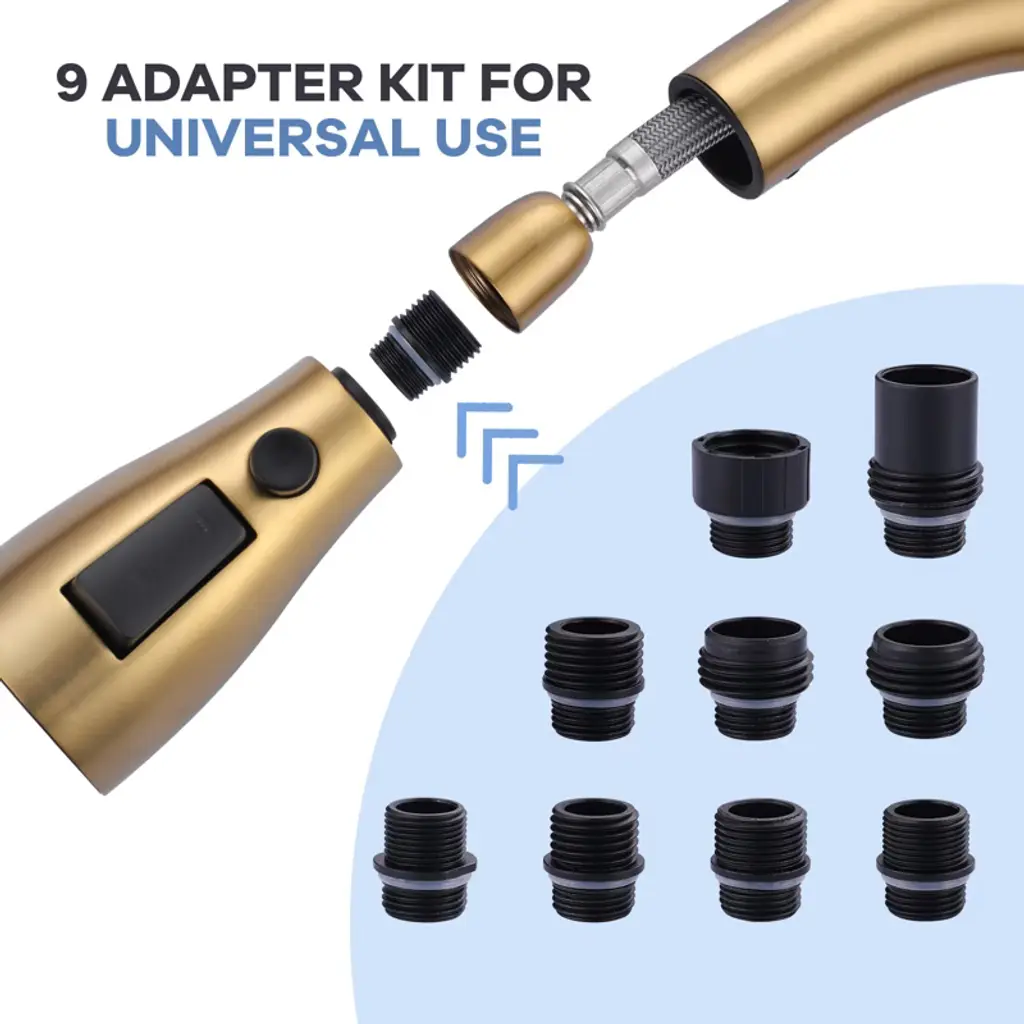 9 ADAPTER KIT FOR
UNIVERSAL USE