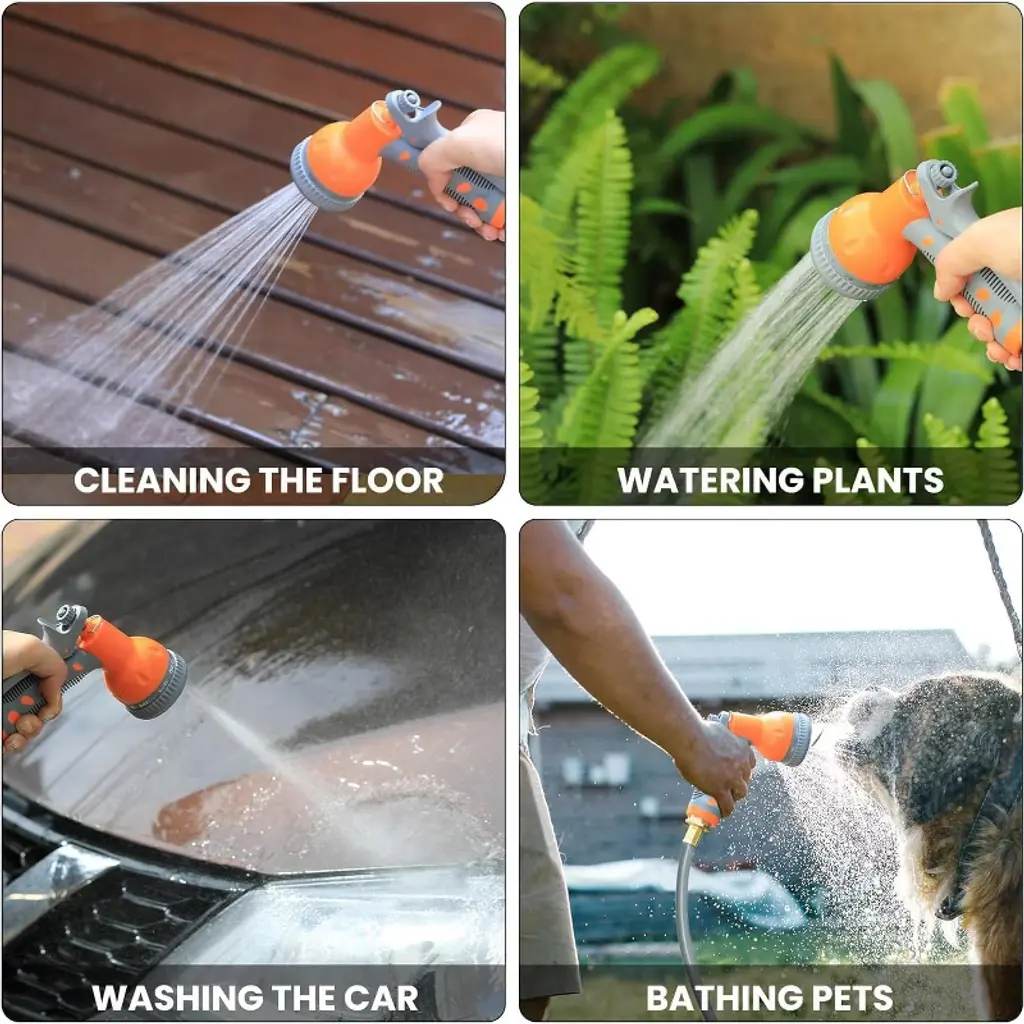 CLEANING THE FLOOR

WATERING PLANTS

WASHING THE CAR

BATHING PETS